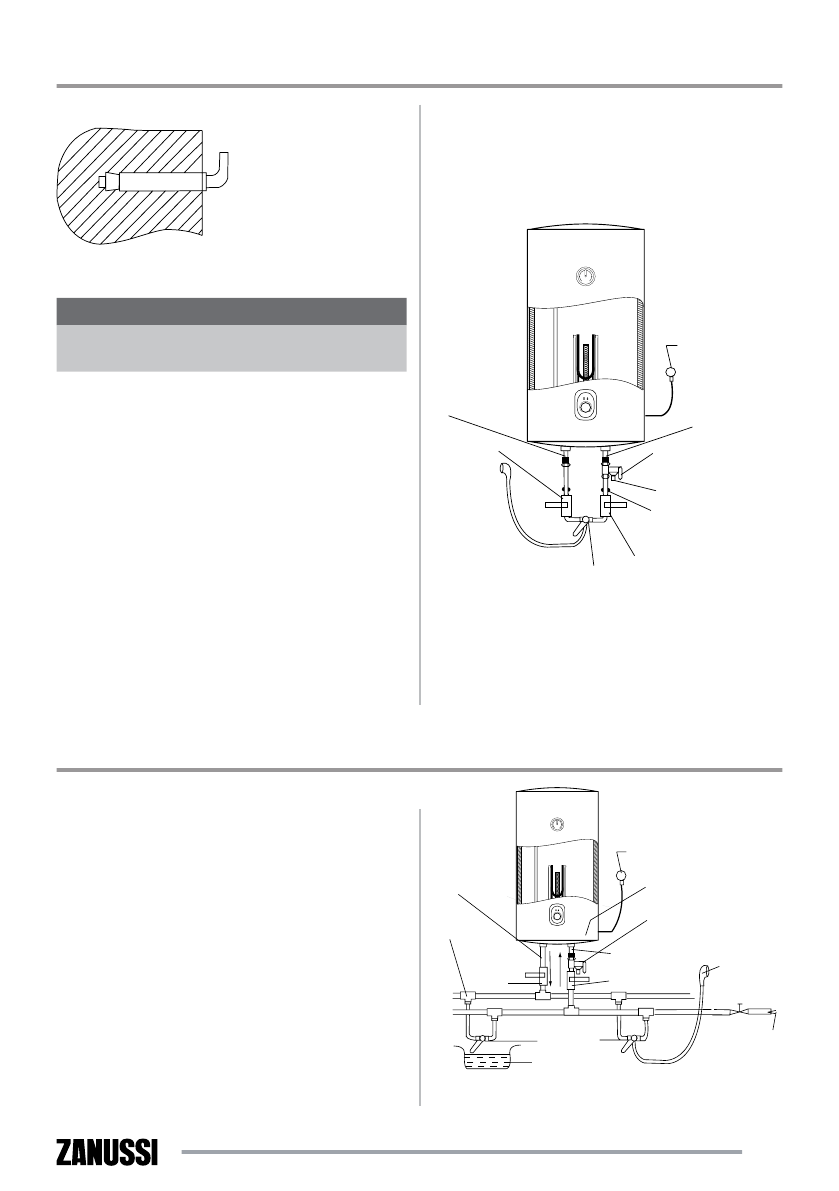 ZANUSSI