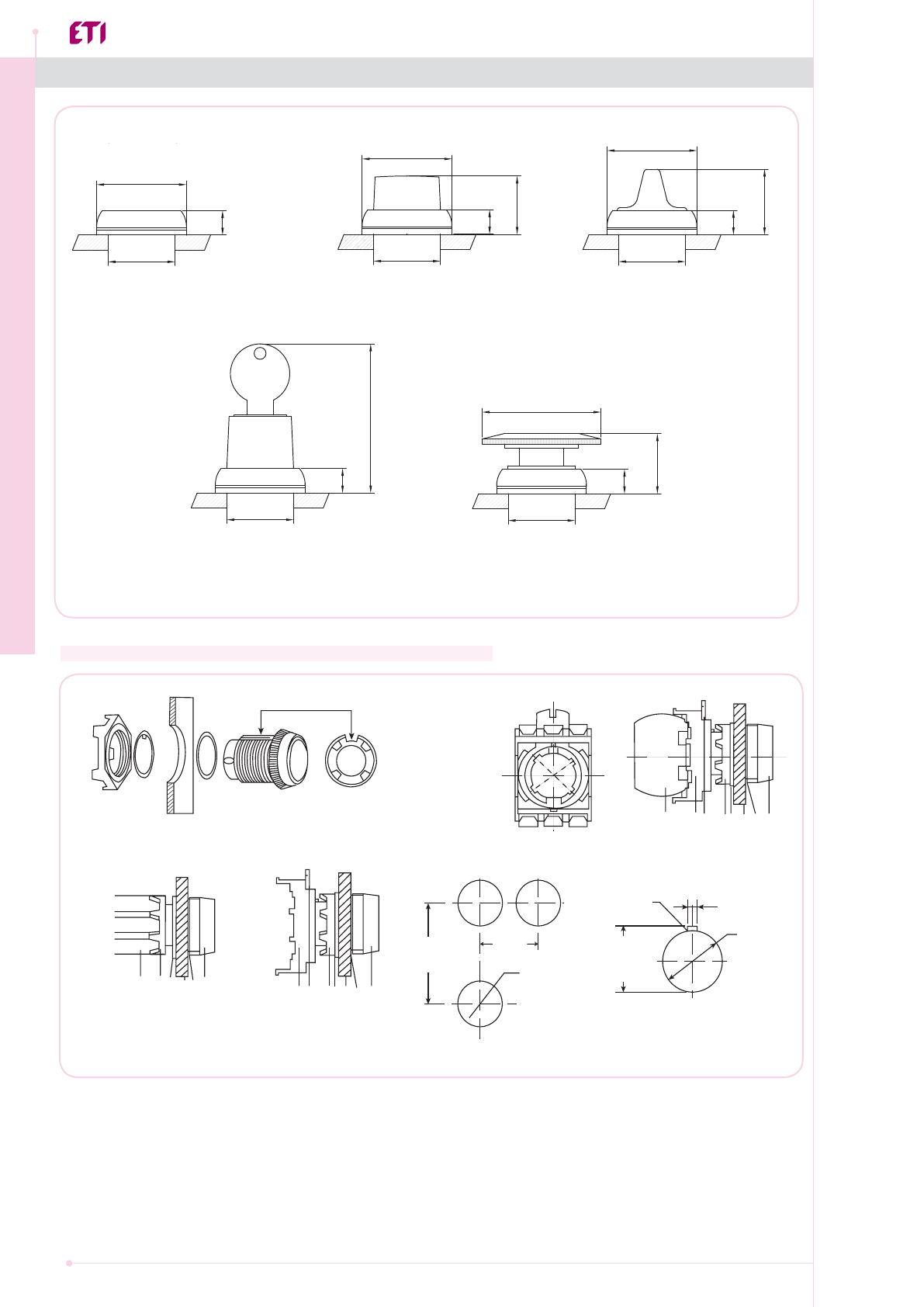 ETI