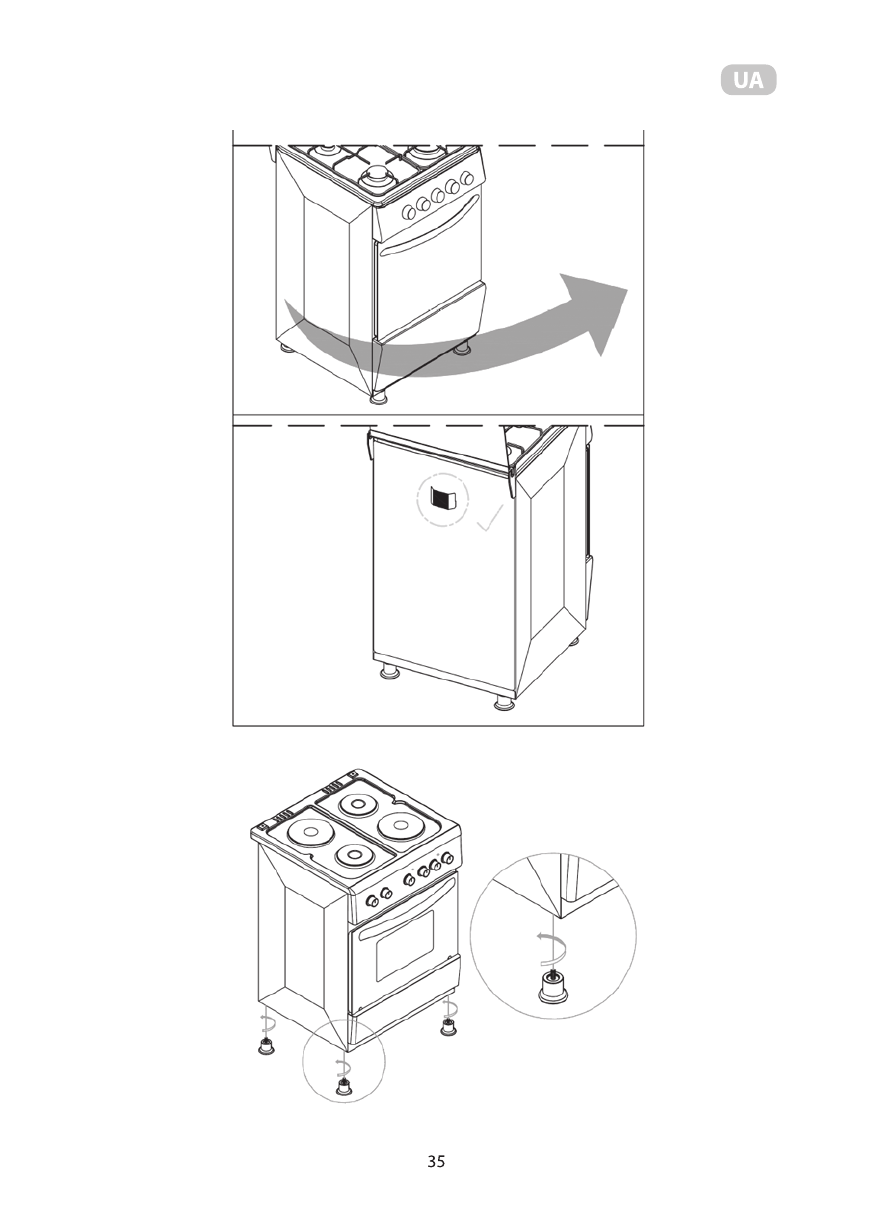 UA

35