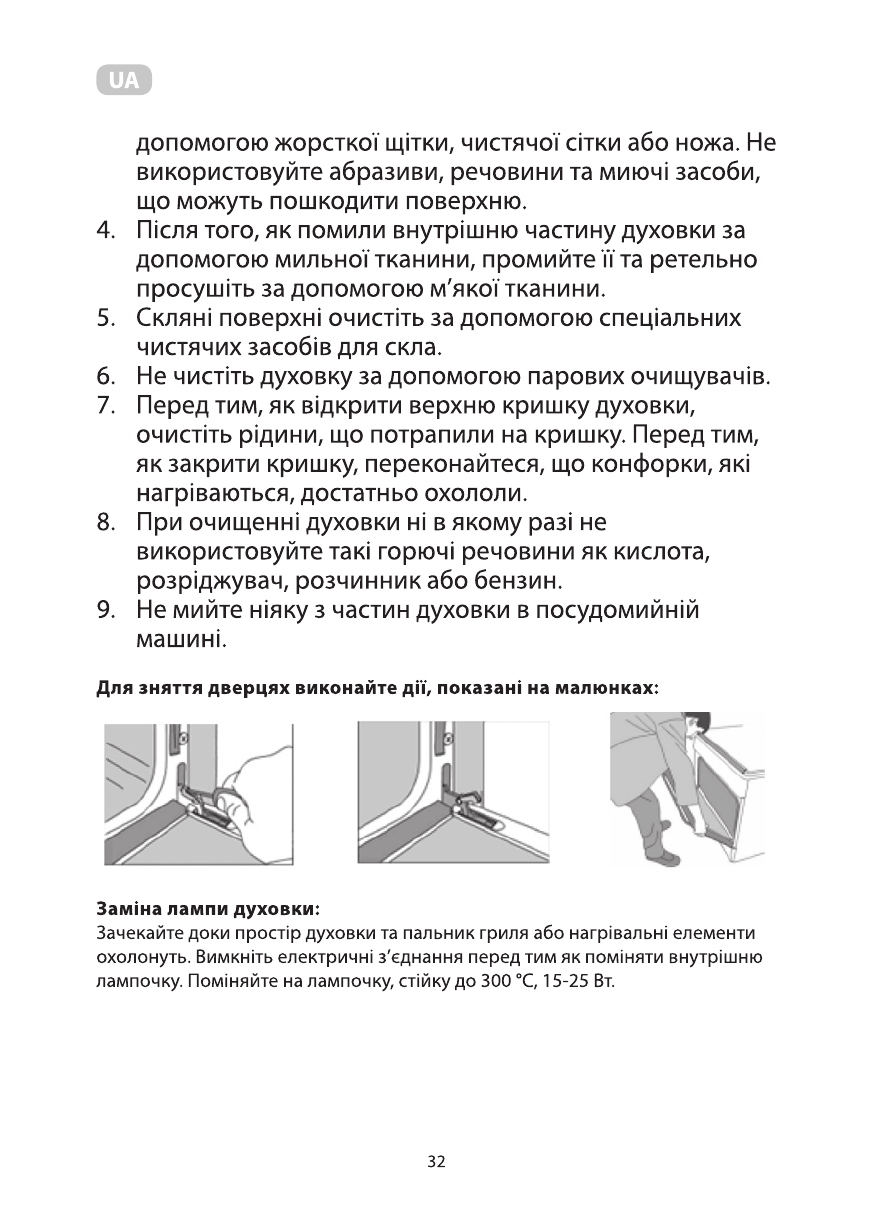 UA

допомогою жорсткої щітки, чистячої сітки або ножа. Не використовуйте абразиви, речовини та миючі засоби, що можуть пошкодити поверхню.

4. Після того, як помили внутрішню частину духовки за допомогою мильної тканини, промийте її та ретельно просушіть за допомогою м'якої тканини.
5. Скляні поверхні очистіть за допомогою спеціальних чистячих засобів для скла.
6. Не чистіть духовку за допомогою парових очищувачів.
7. Перед тим, як відкрити верхню кришку духовки, очистіть рідини, що потрапили на кришку. Перед тим, як закрити кришку, переконайтеся, що конфорки, які нагріваються, достатньо охололи.
8. При очищенні духовки ні в якому разі не використовуйте такі горючі речовини як кислота, розріджувач, розчинник або бензин.
9. Не мийте ніяку з частин духовки в посудомийній машині.

Для зняття дверцях виконайте дії, показані на малюнках:

Заміна лампи духовки:
Зачекайте доки простір духовки та пальник гриля або нагрівальні елементи охолонуть. Вимкніть електричні з'єднання перед тим як поміняти внутрішню лампочку. Поміняйте на лампочку, стійку до 300 °C, 15-25 Вт.

32