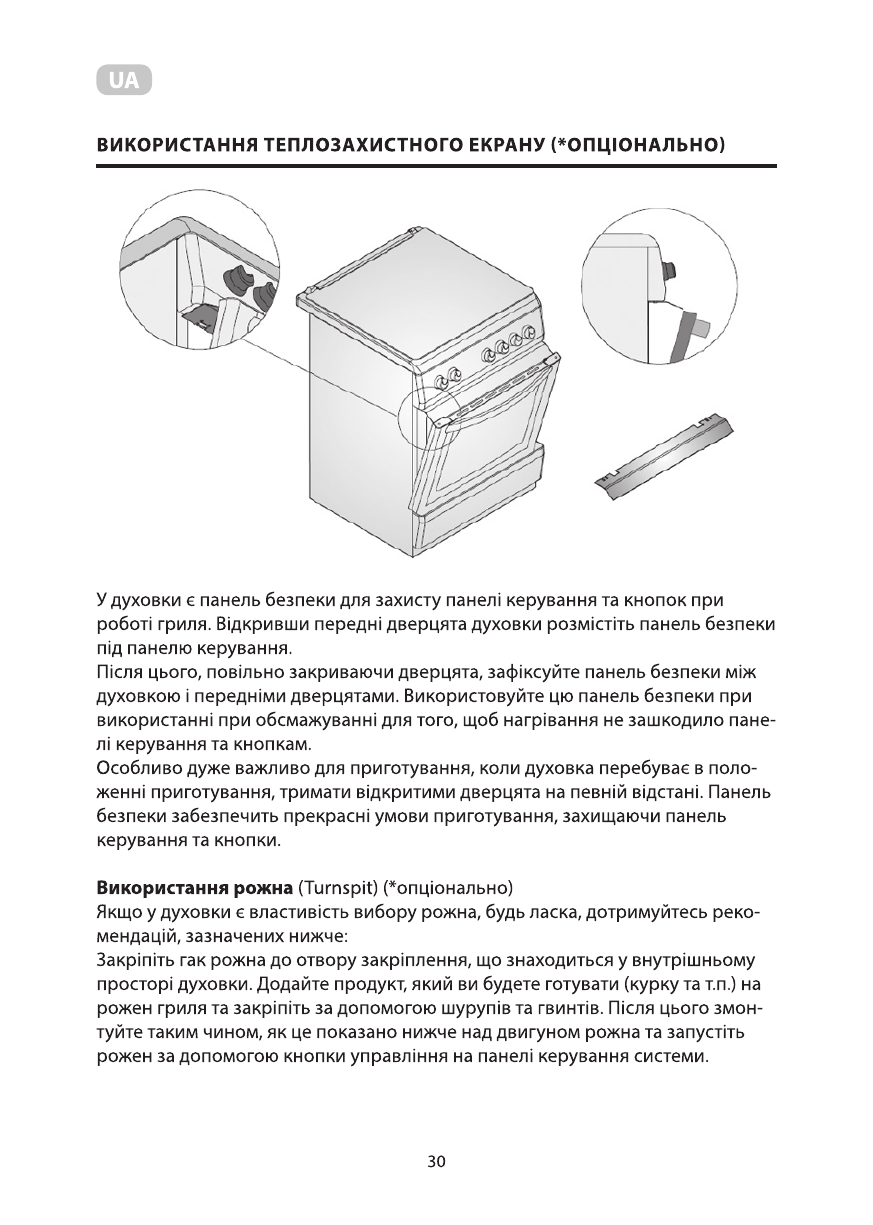 UA

ВИКОРИСТАННЯ ТЕПЛОЗАХИСТНОГО ЕКРАНУ (*ОПЦІОНАЛЬНО)

У духовки є панель безпеки для захисту панелі керування та кнопок при роботі гриля. Відкривши передні дверцята духовки розмістіть панель безпеки під панелю керування.
Після цього, повільно закриваючи дверцята, зафіксуйте панель безпеки між духовкою і передніми дверцятами. Використовуйте цю панель безпеки при використанні при обсмажуванні для того, щоб нагрівання не зашкодило панелі керування та кнопкам.
Особливо дуже важливо для приготування, коли духовка перебуває в положенні приготування, тримати відкритими дверцята на певній відстані. Панель безпеки забезпечить прекрасні умови приготування, захищаючи панель керування та кнопки.

Використання рожна (Turnspit) (*опціонально)
Якщо у духовки є властивість вибору рожна, будь ласка, дотримуйтесь рекомендацій, зазначених нижче:
Закріпіть гак рожна до отвору закріплення, що знаходиться у внутрішньому просторі духовки. Додайте продукт, який ви будете готувати (курку та т.п.) на рожен гриля та закріпіть за допомогою шурупів та гвинтів. Після цього змонтуйте таким чином, як це показано нижче над двигуном рожна та запустіть рожен за допомогою кнопки управління на панелі керування системи.

30