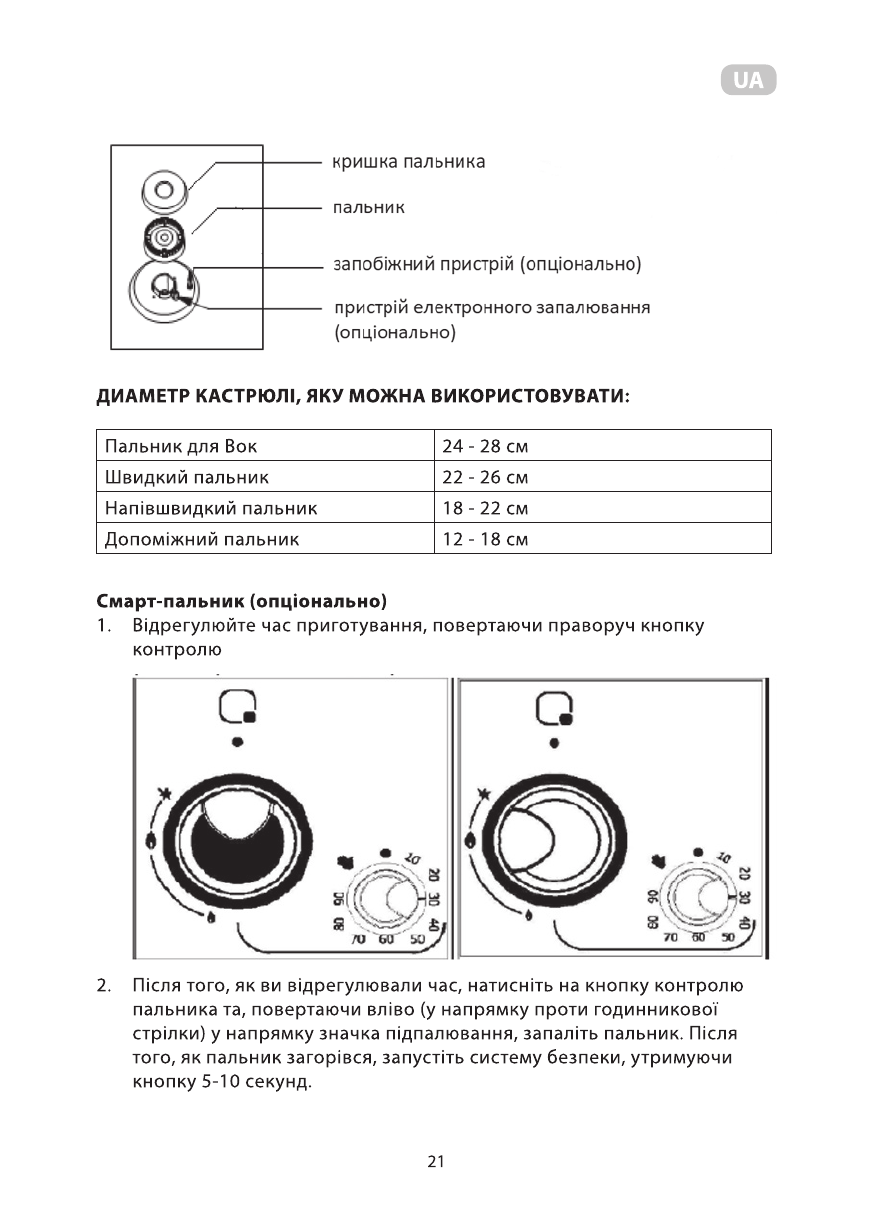 UA

кришка пальника

пальник

запобіжний пристрій (опціонально)

пристрій електронного запалювання (опціонально)

ДИАМЕТР КАСТРЮЛІ, ЯКУ МОЖНА ВИКОРИСТОВУВАТИ:

| Пальник для Вок | 24 - 28 см |
|---|---|
| Швидкий пальник | 22 - 26 см |
| Напівшвидкий пальник | 18 - 22 см |
| Допоміжний пальник | 12 - 18 см |

Смарт-пальник (опціонально)

1. Відрегулюйте час приготування, повертаючи праворуч кнопку контролю

10 20 30 40 50 60 70 80 90

10 20 30 40 50 60 70 80 90

2. Після того, як ви відрегулювали час, натисніть на кнопку контролю пальника та, повертаючи вліво (у напрямку проти годинникової стрілки) у напрямку значка підпалювання, запаліть пальник. Після того, як пальник загорівся, запустіть систему безпеки, утримуючи кнопку 5-10 секунд.

21