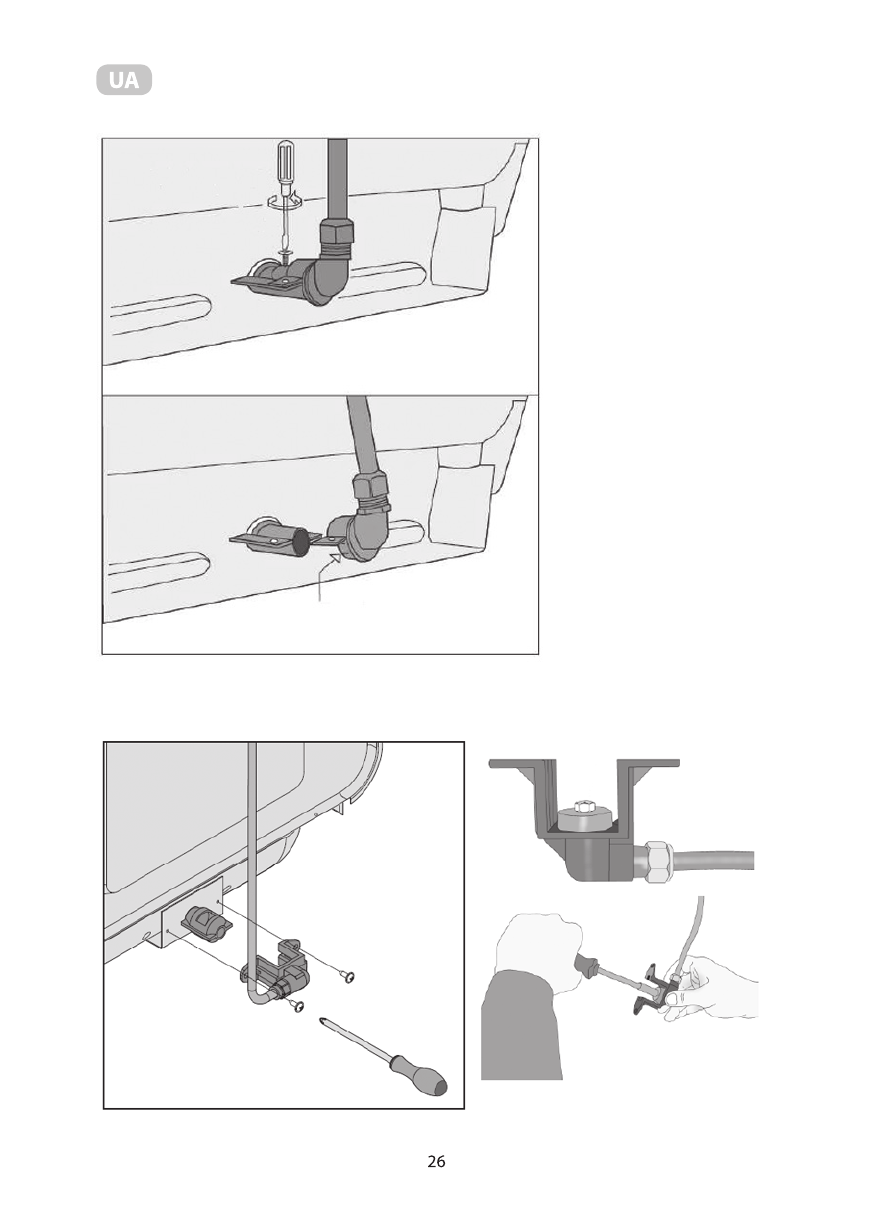 UA

26