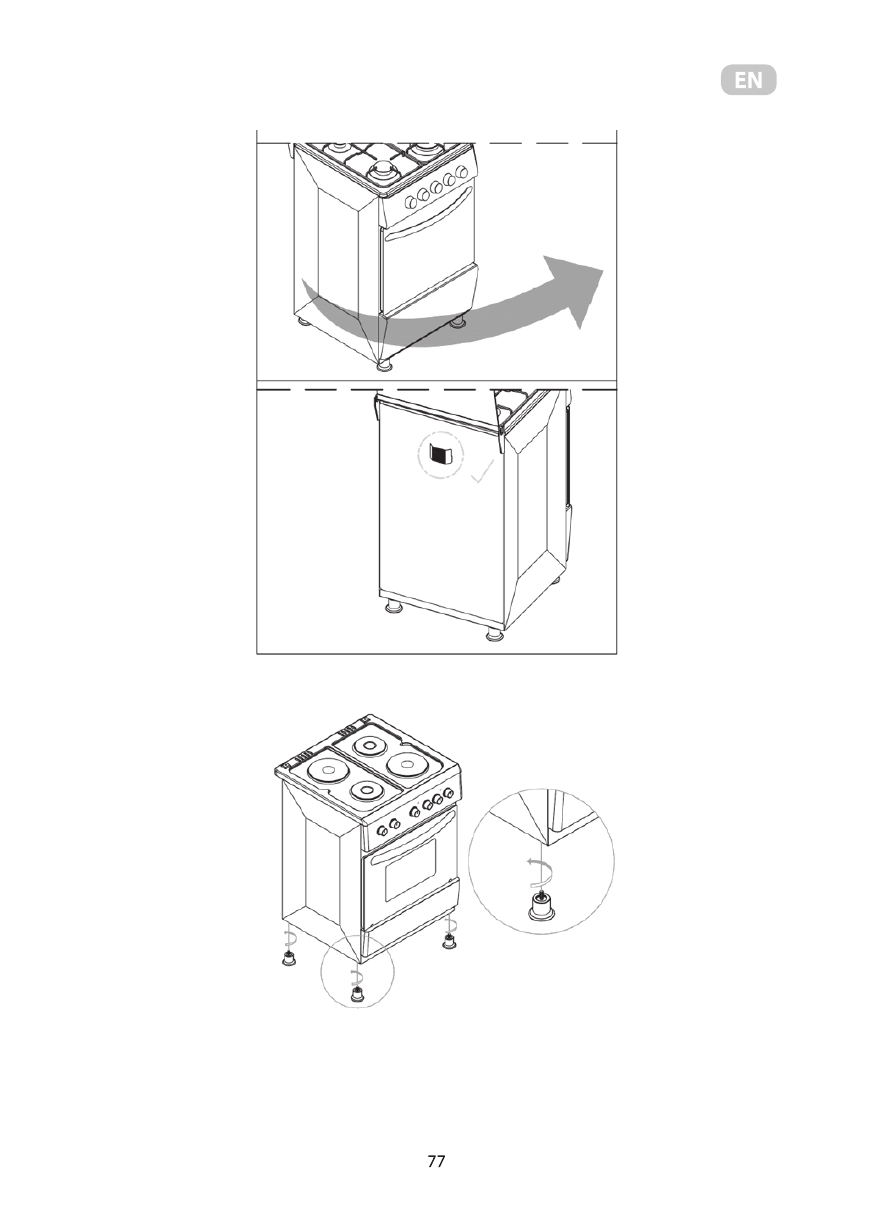 EN

77