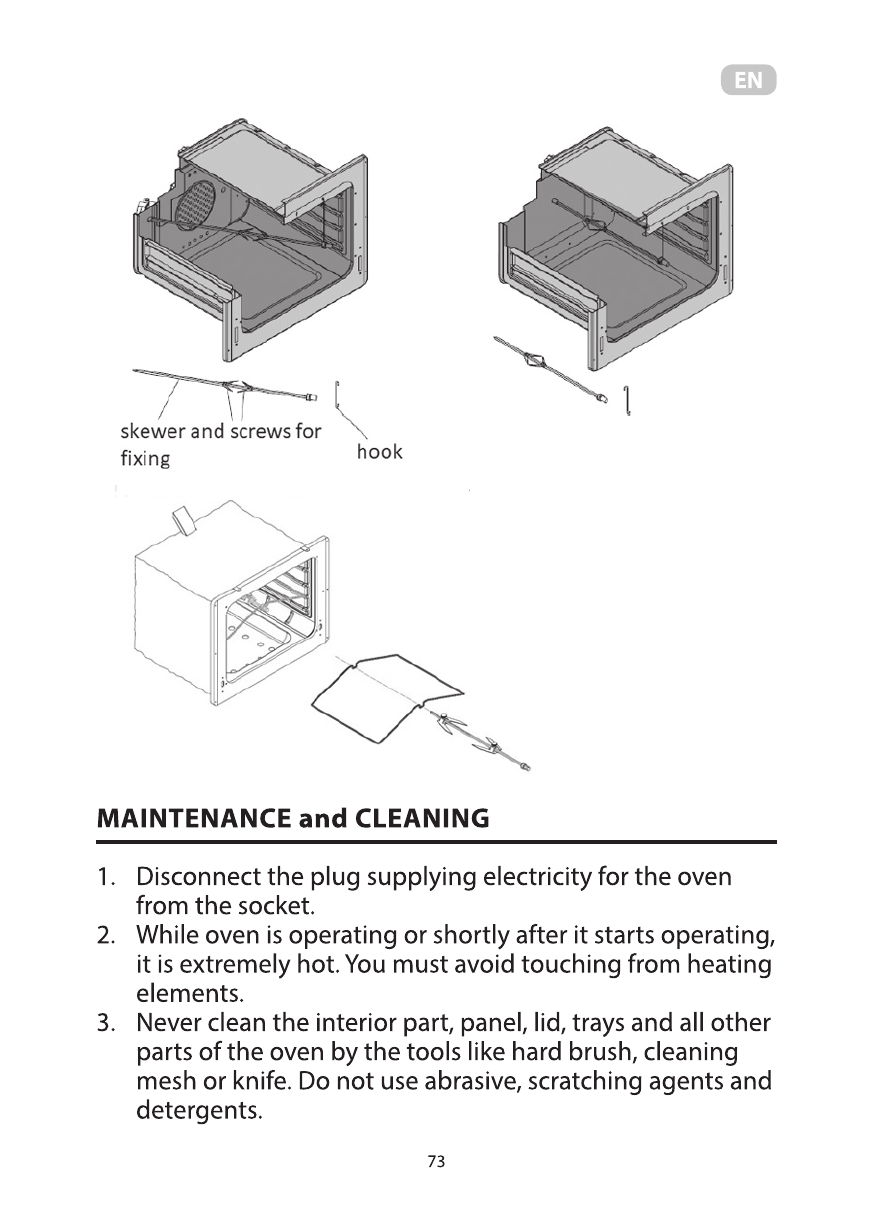 EN

skewer and screws for fixing

hook

MAINTENANCE and CLEANING

1. Disconnect the plug supplying electricity for the oven from the socket.
2. While oven is operating or shortly after it starts operating, it is extremely hot. You must avoid touching from heating elements.
3. Never clean the interior part, panel, lid, trays and all other parts of the oven by the tools like hard brush, cleaning mesh or knife. Do not use abrasive, scratching agents and detergents.

73