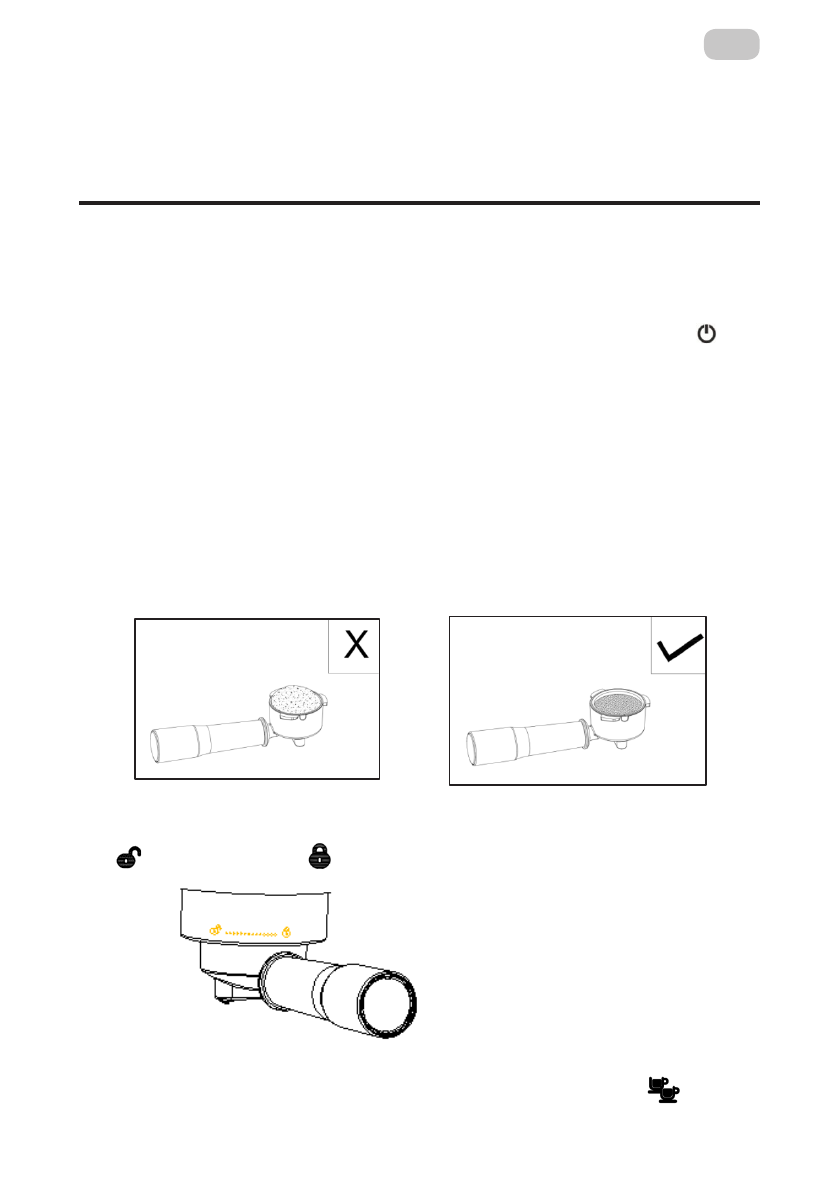 X