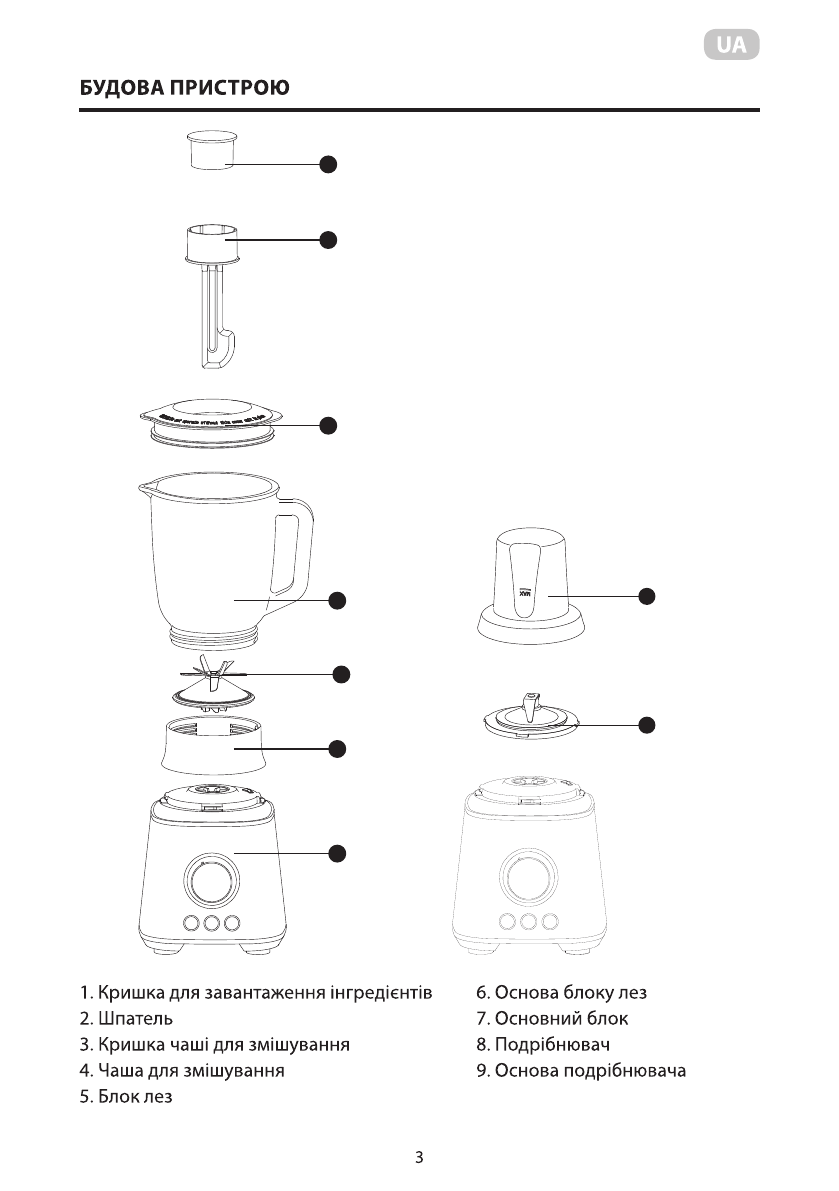 UA

БУДОВА ПРИСТРОЮ

MAX

1. Кришка для завантаження інгредієнтів
2. Шпатель
3. Кришка чаші для змішування
4. Чаша для змішування
5. Блок лез

6. Основа блоку лез
7. Основний блок
8. Подрібнювач
9. Основа подрібнювача

3