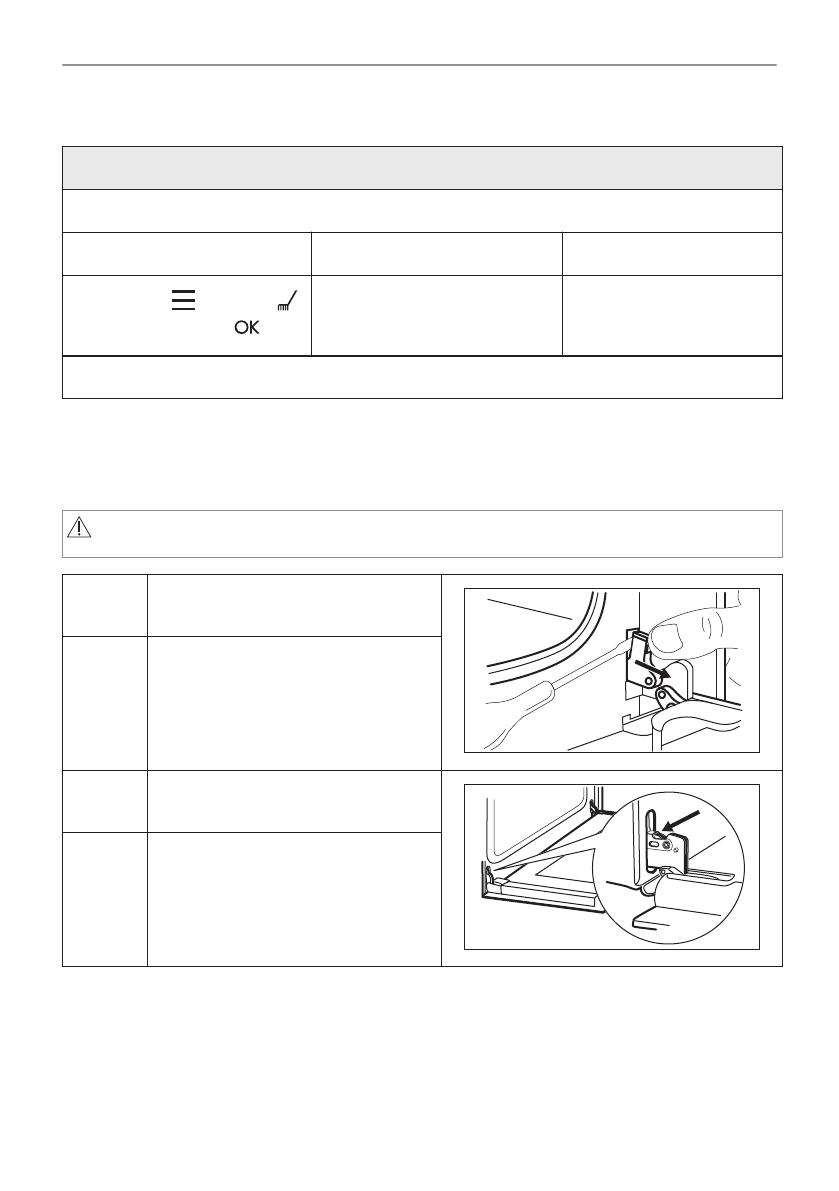 OK