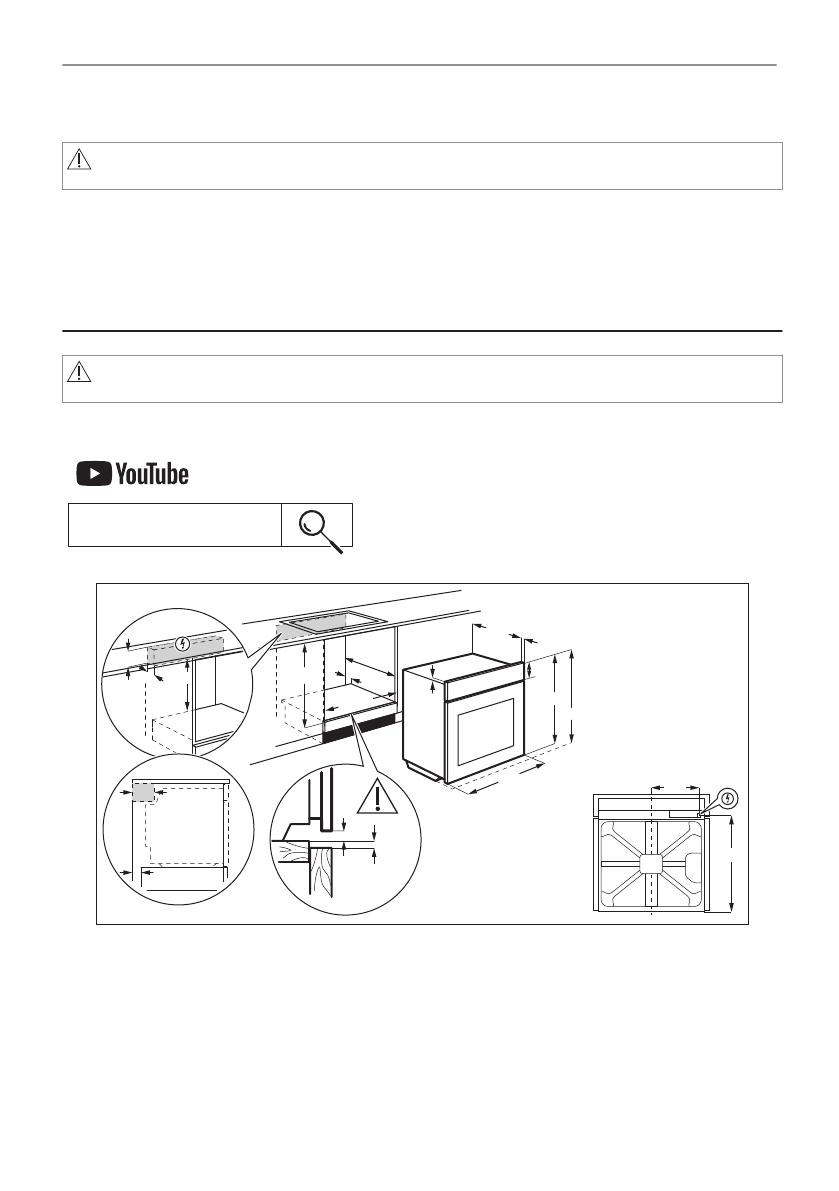 YouTube