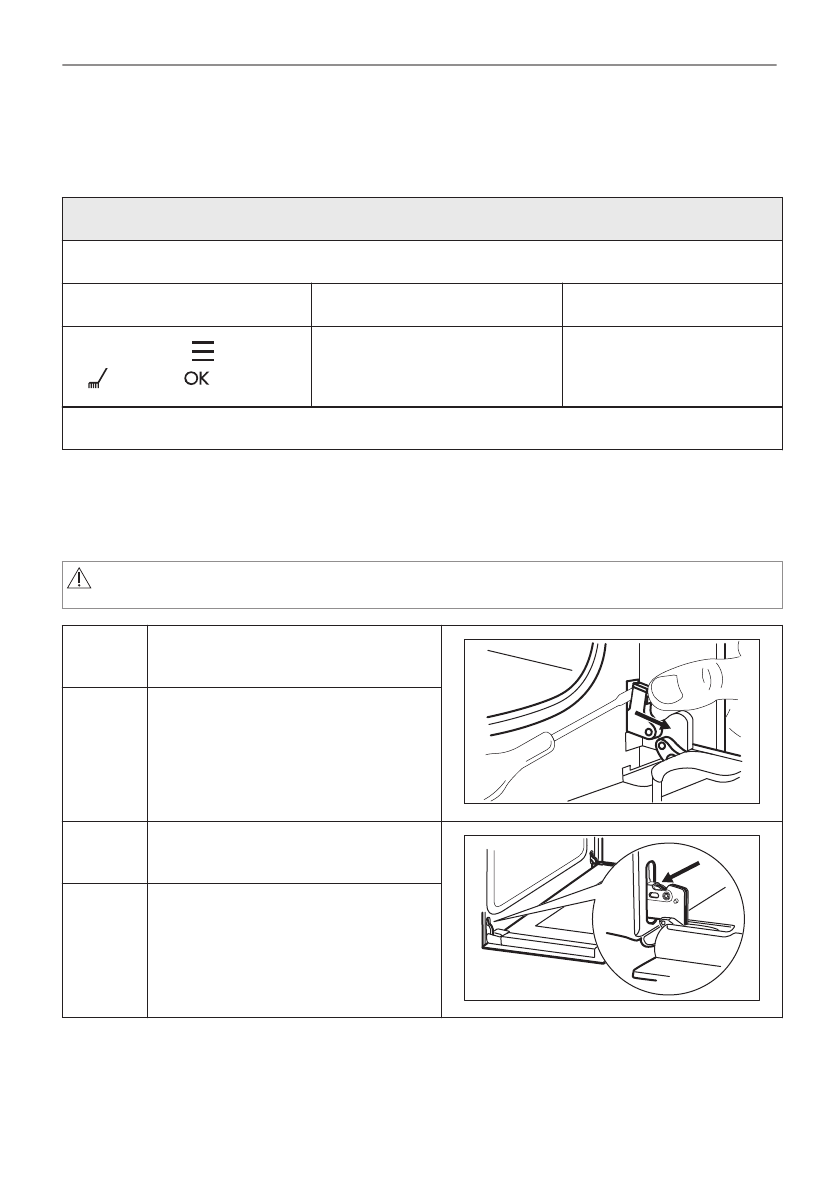 OK