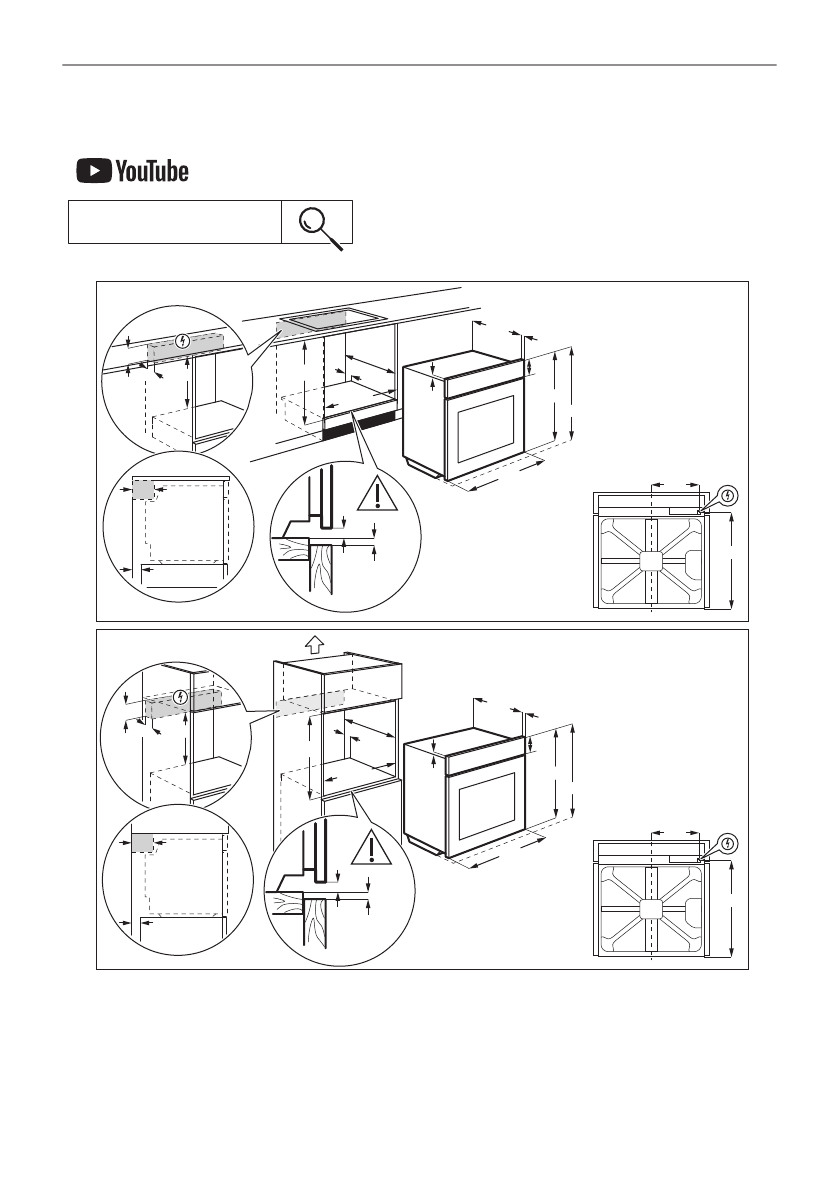 YouTube