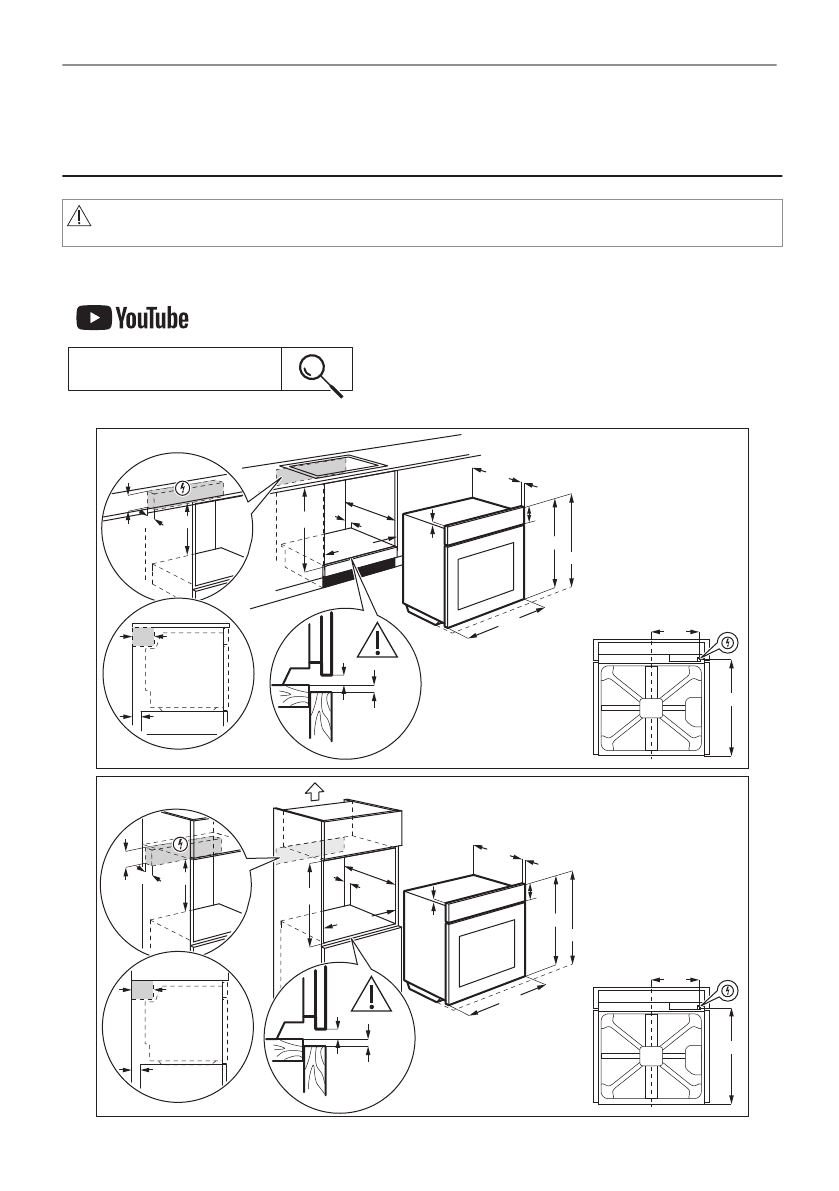 YouTube