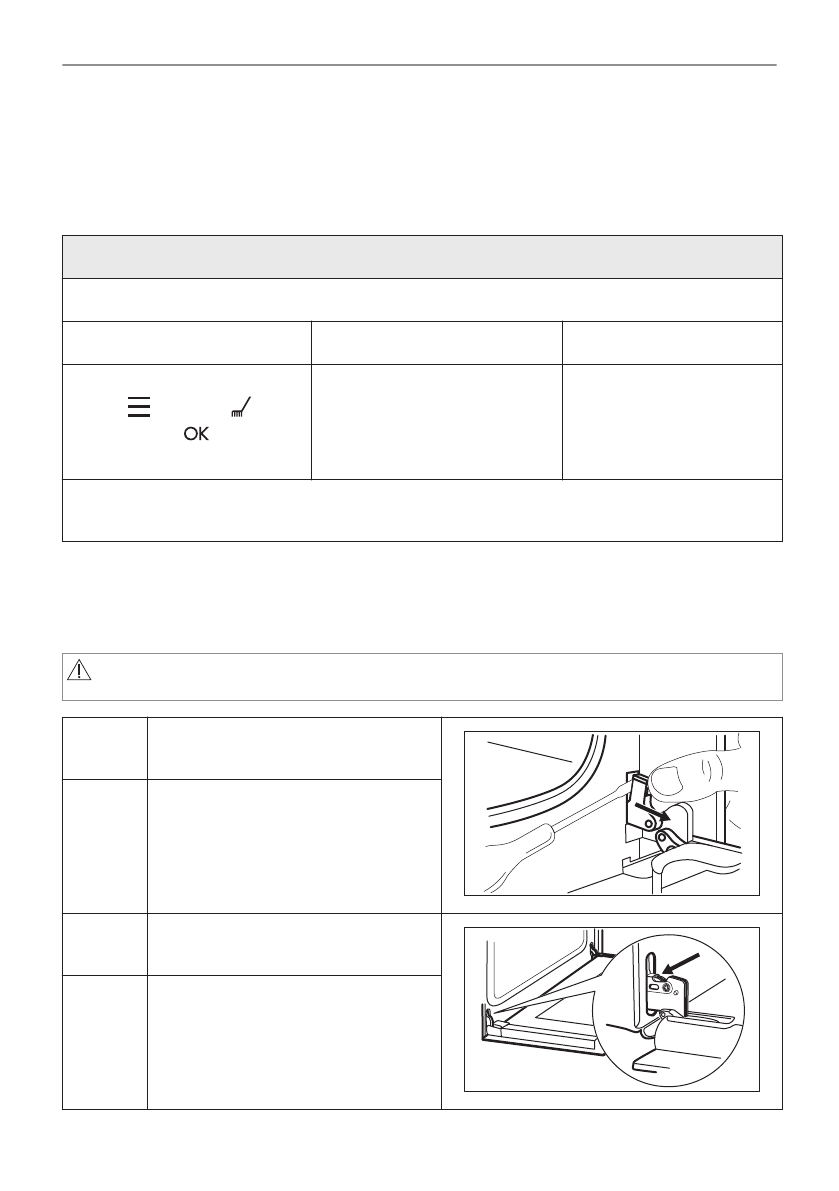 OK