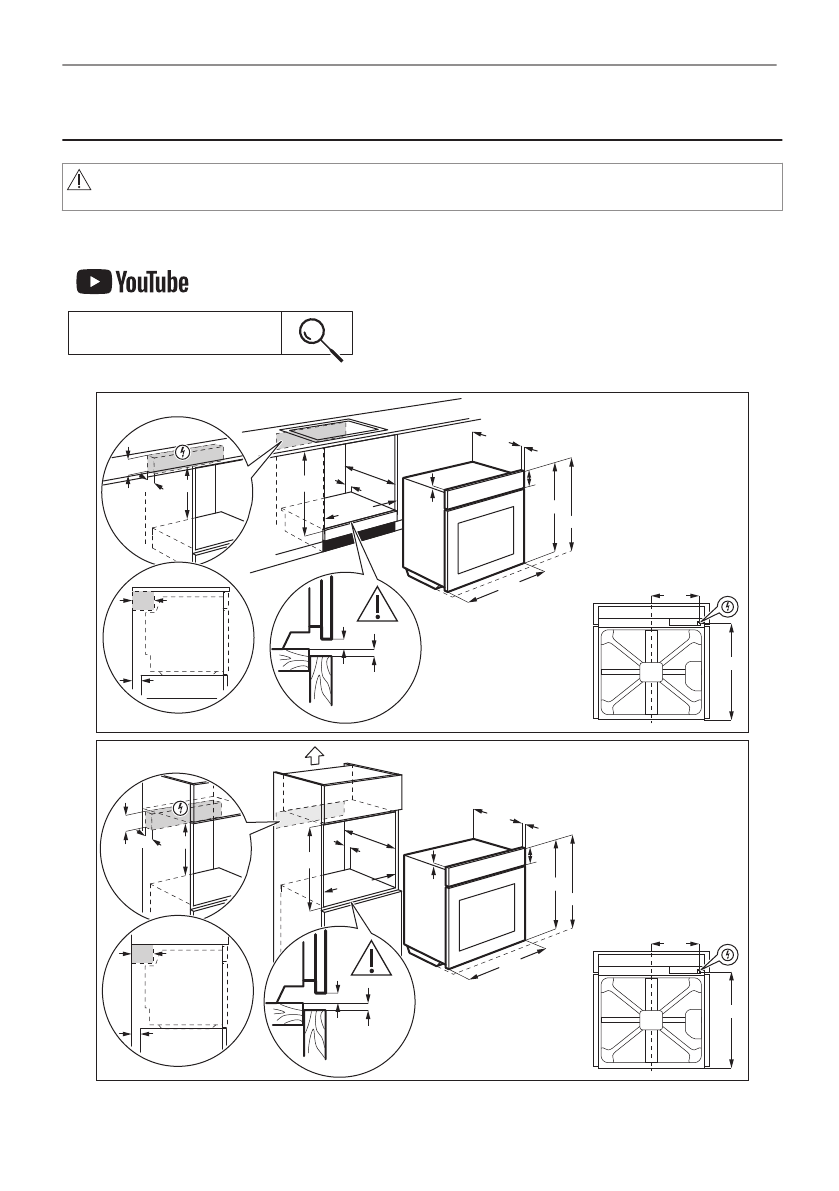 YouTube