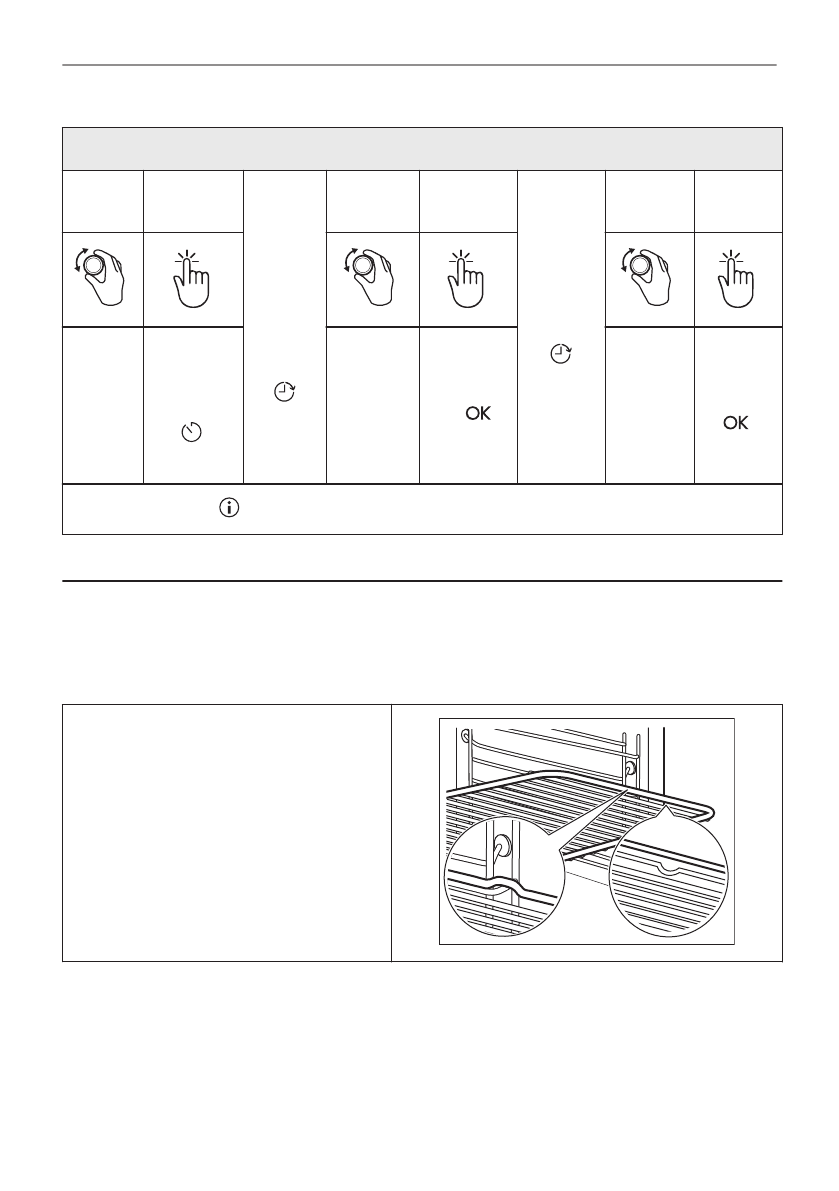 OK

OK