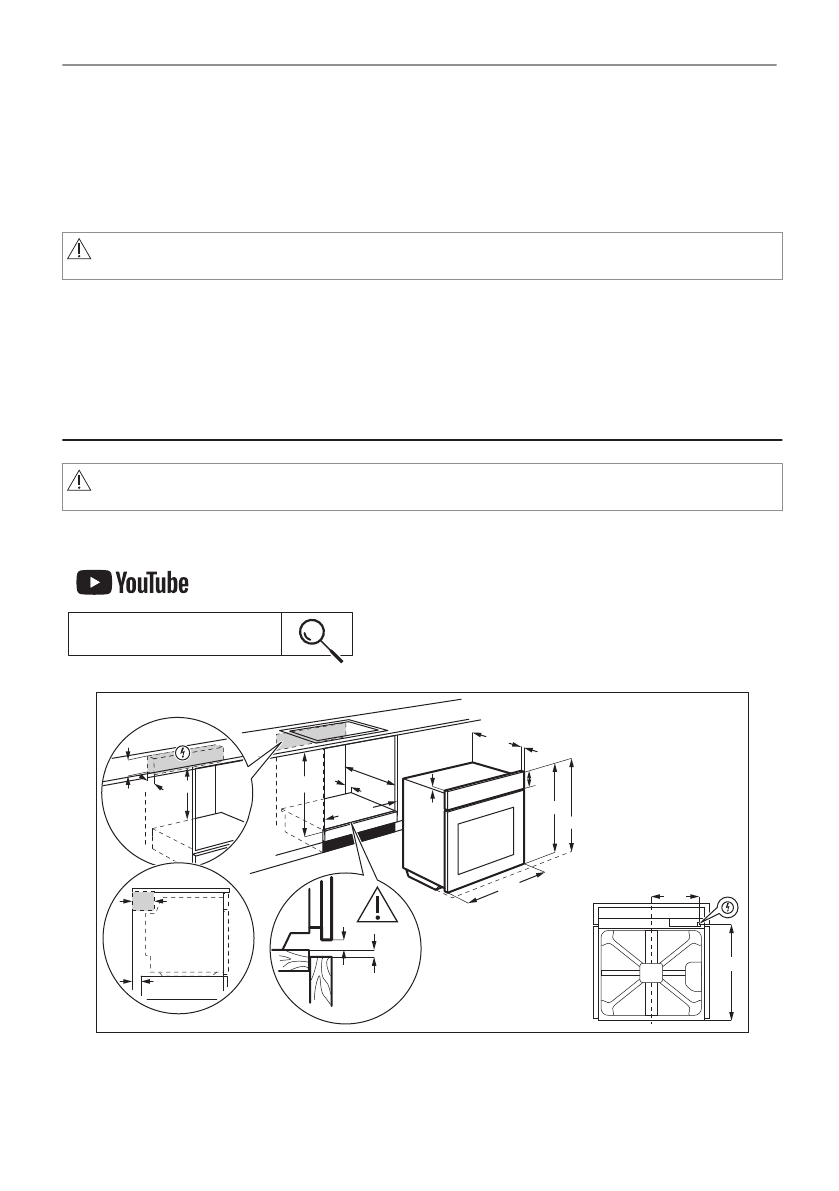 YouTube