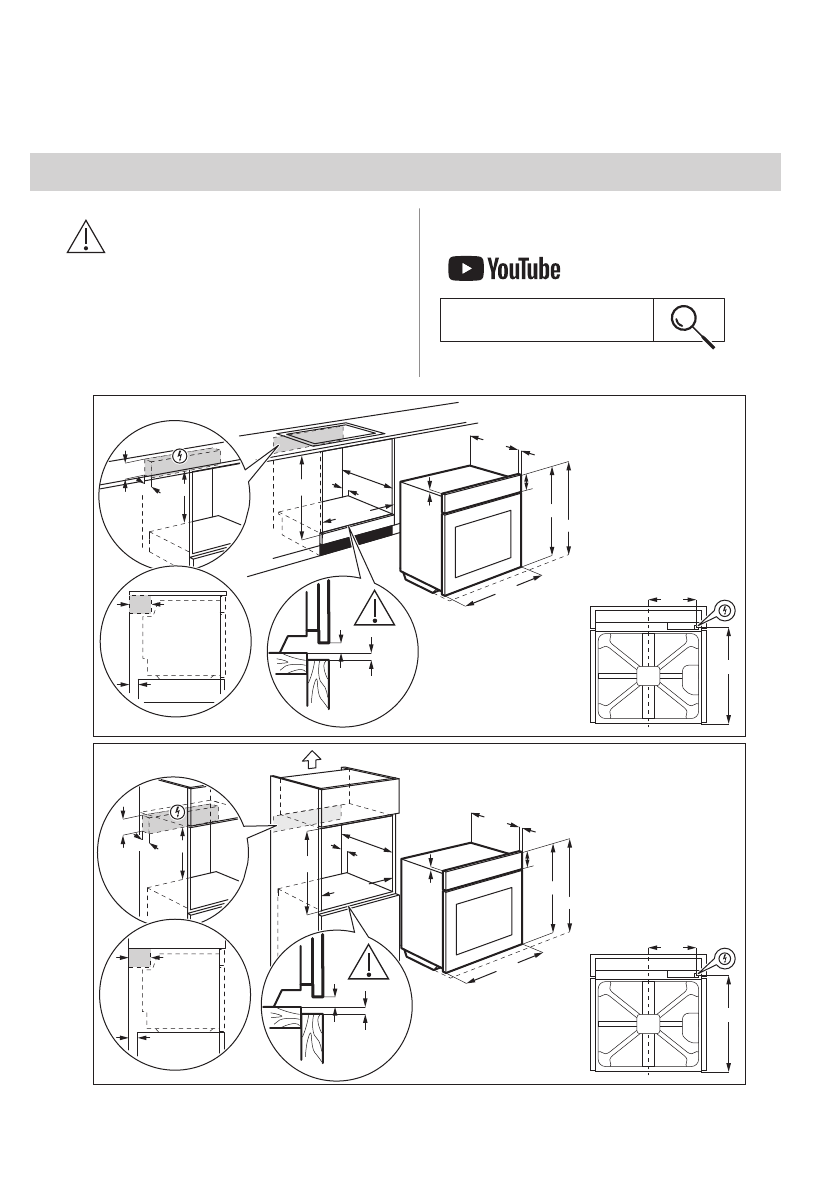 YouTube