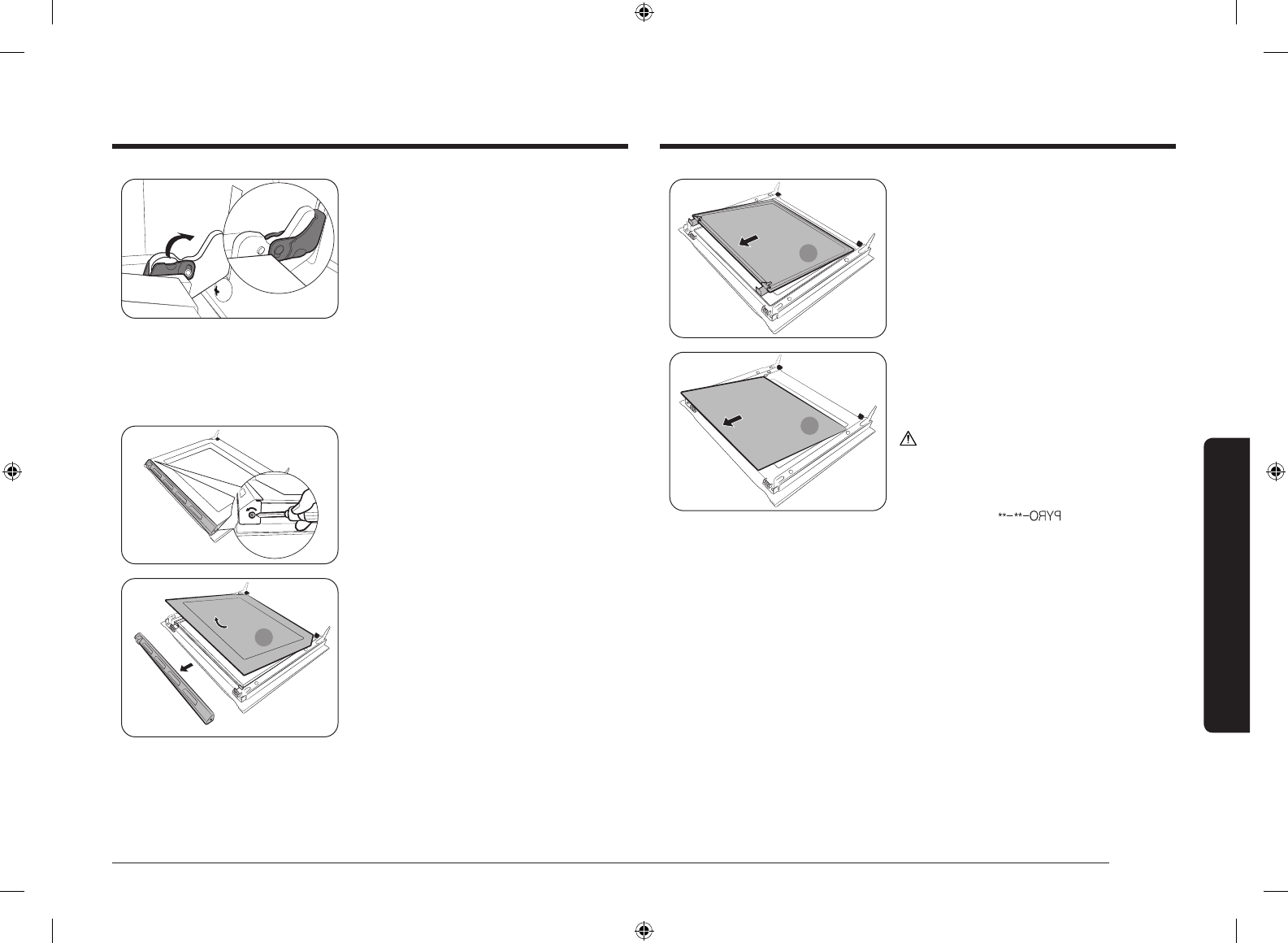 PYRO-**-**