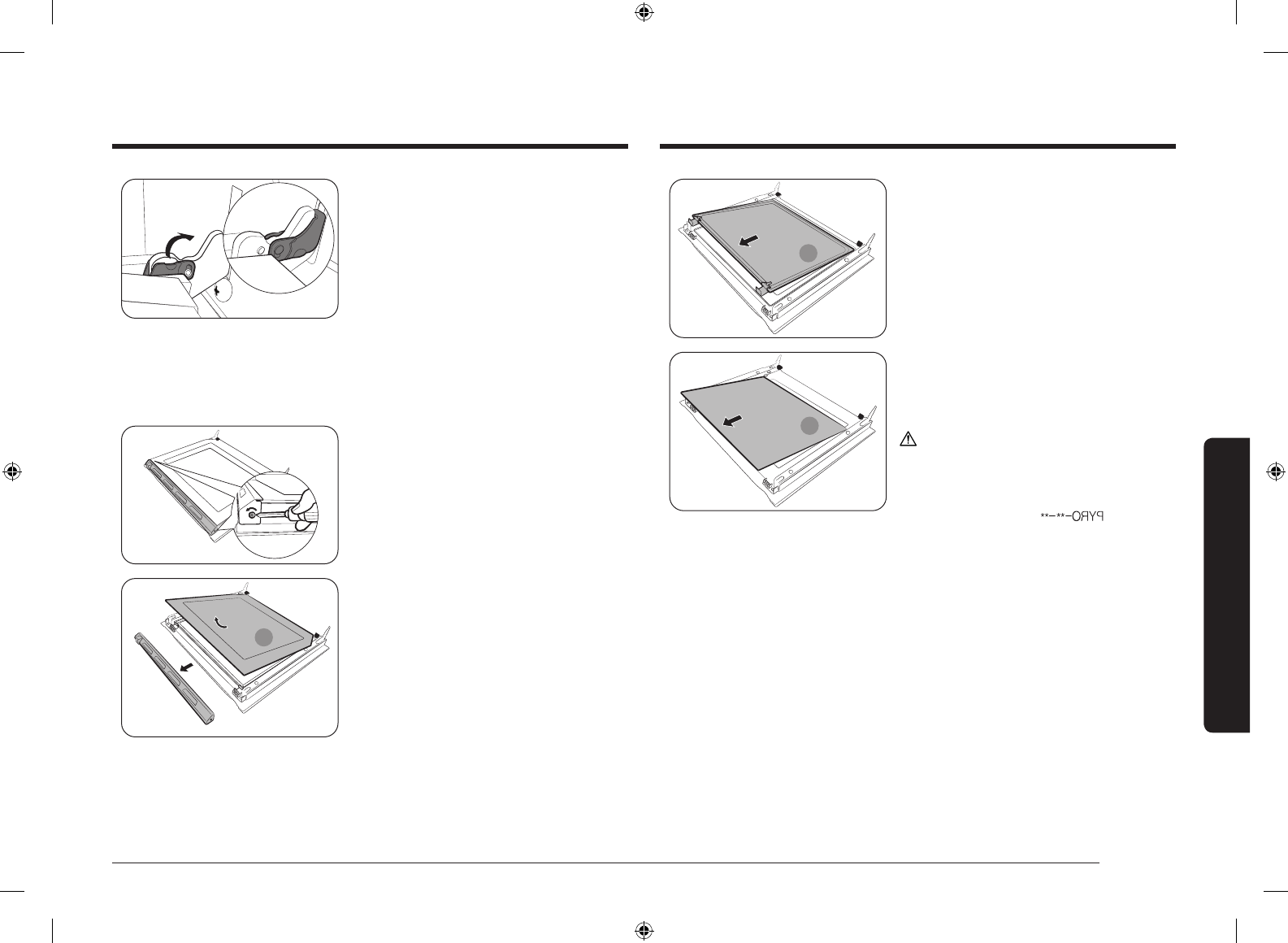 PYRO-**-**