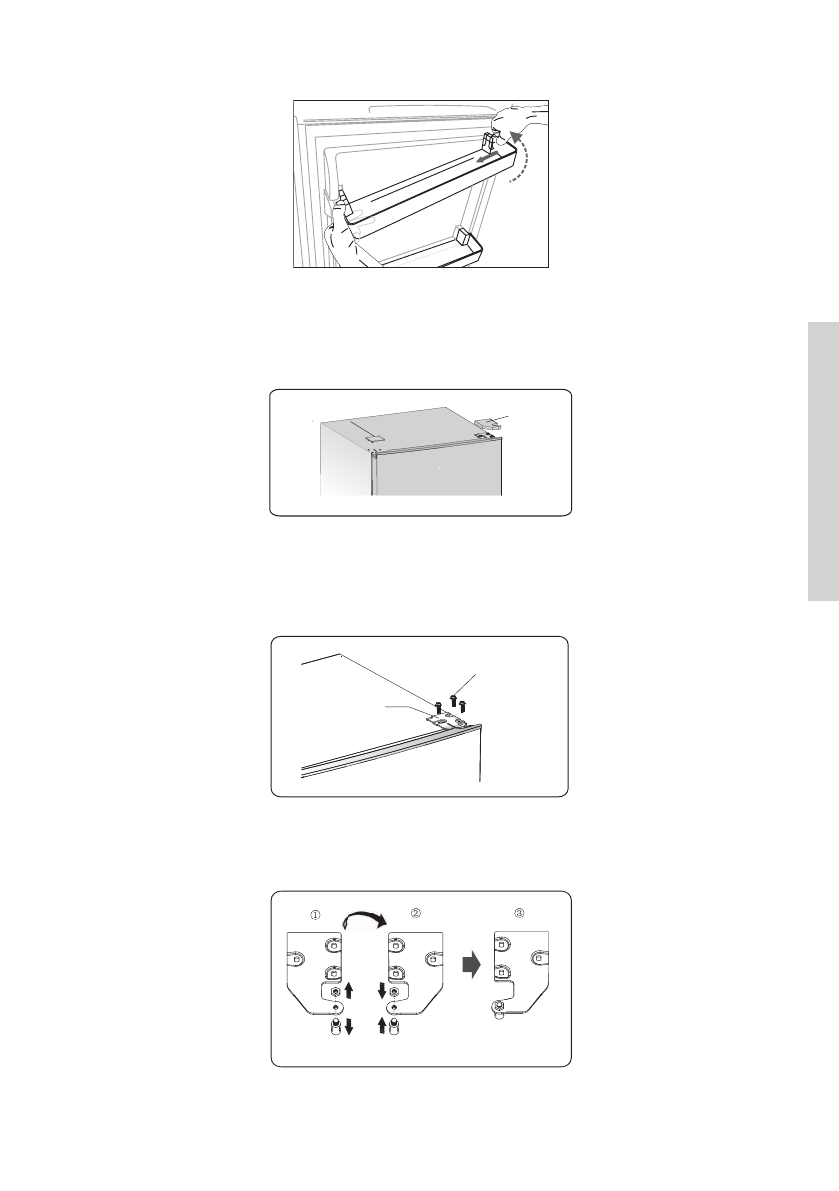 ①

②

③