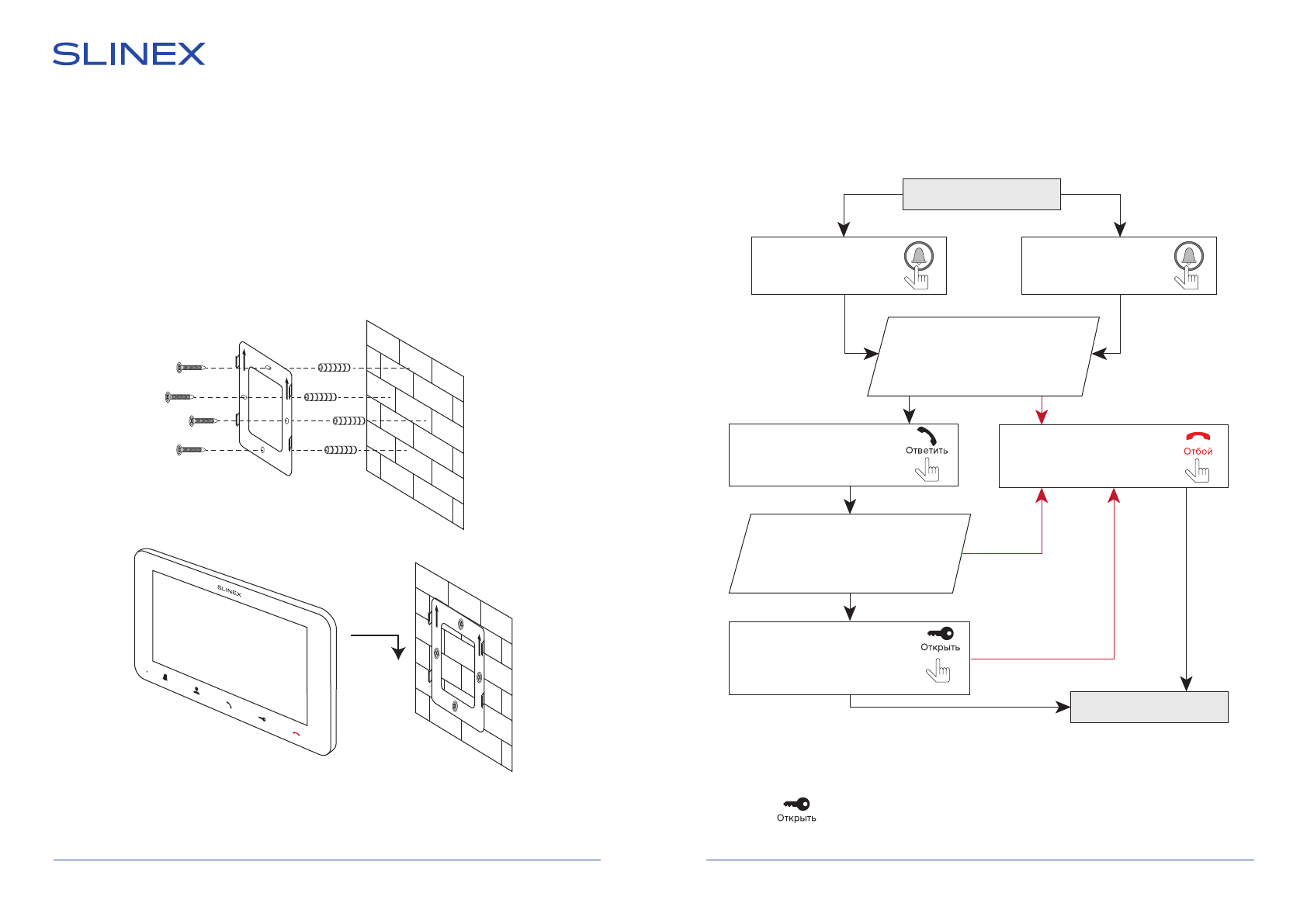 SLINEX

SLINEX

Ответить

Отбой

Открыть

Открыть