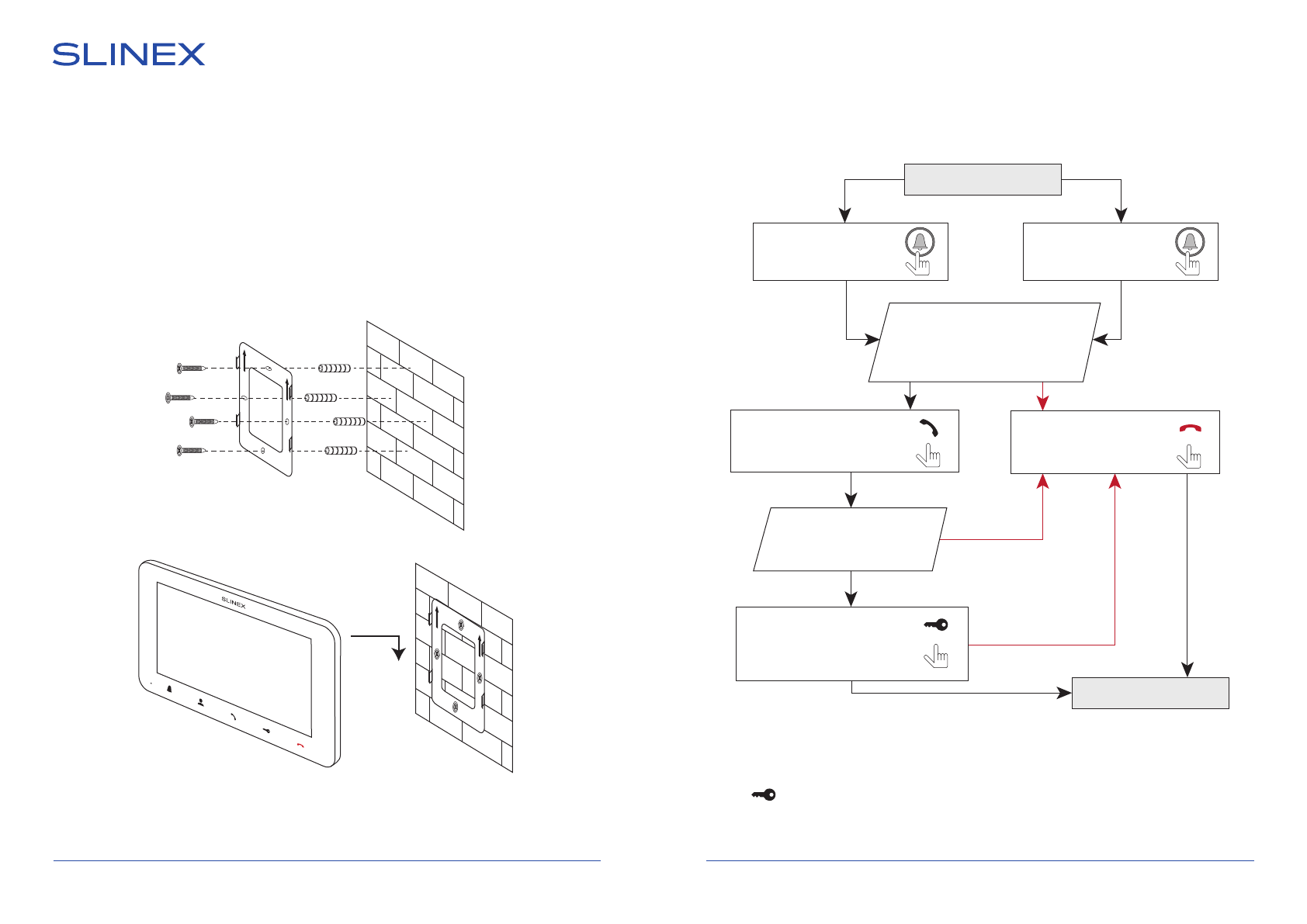 SLINEX

SLINEX