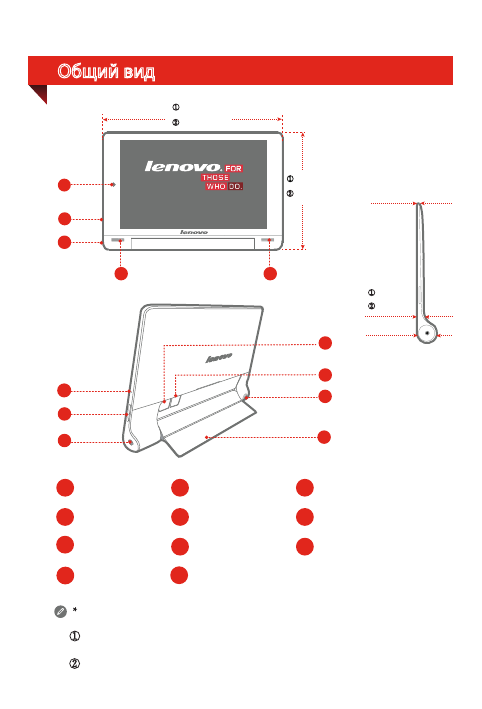 Общий вид

①
②

lenovo. FOR THOSE WHO DO.

①
②

lenovo

①
②

lenovo

*

①

②