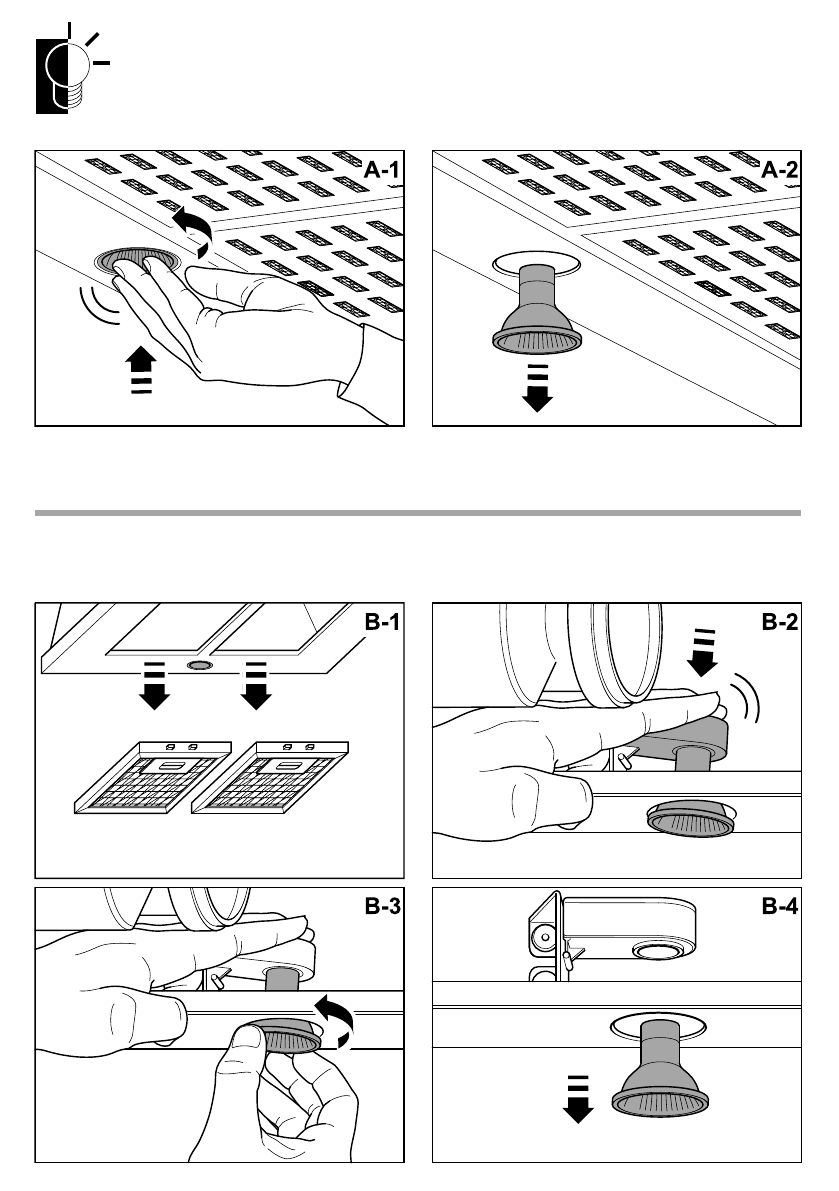 A-1

A-2

B-1

B-2

B-3

B-4