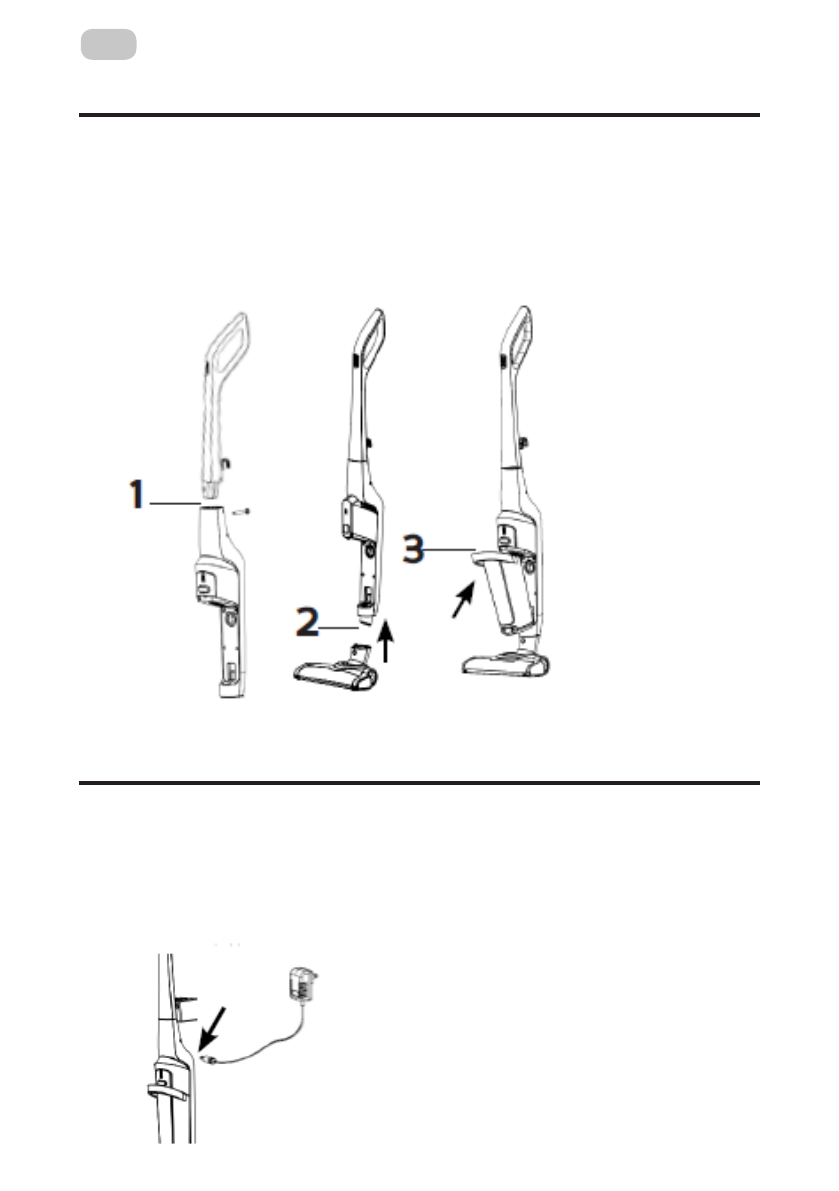 1

2

3