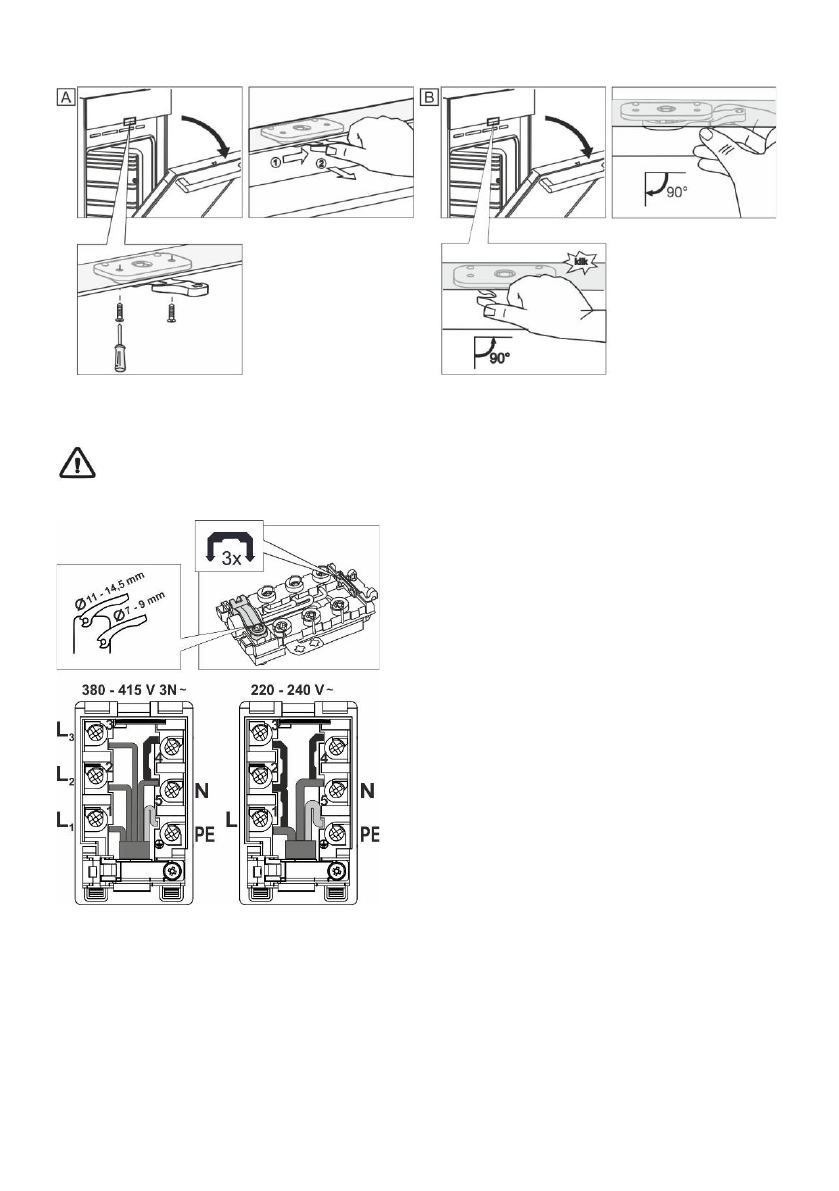 A

①
②

B

90°

klik

90°

3x

Ø11 - 14,5 mm
Ø7 - 9 mm

380 - 415 V 3N ~

$L_3$
$L_2$
$L_1$
3
2
1
4
5
N
PE

220 - 240 V ~

L
3
2
1
4
5
N
PE