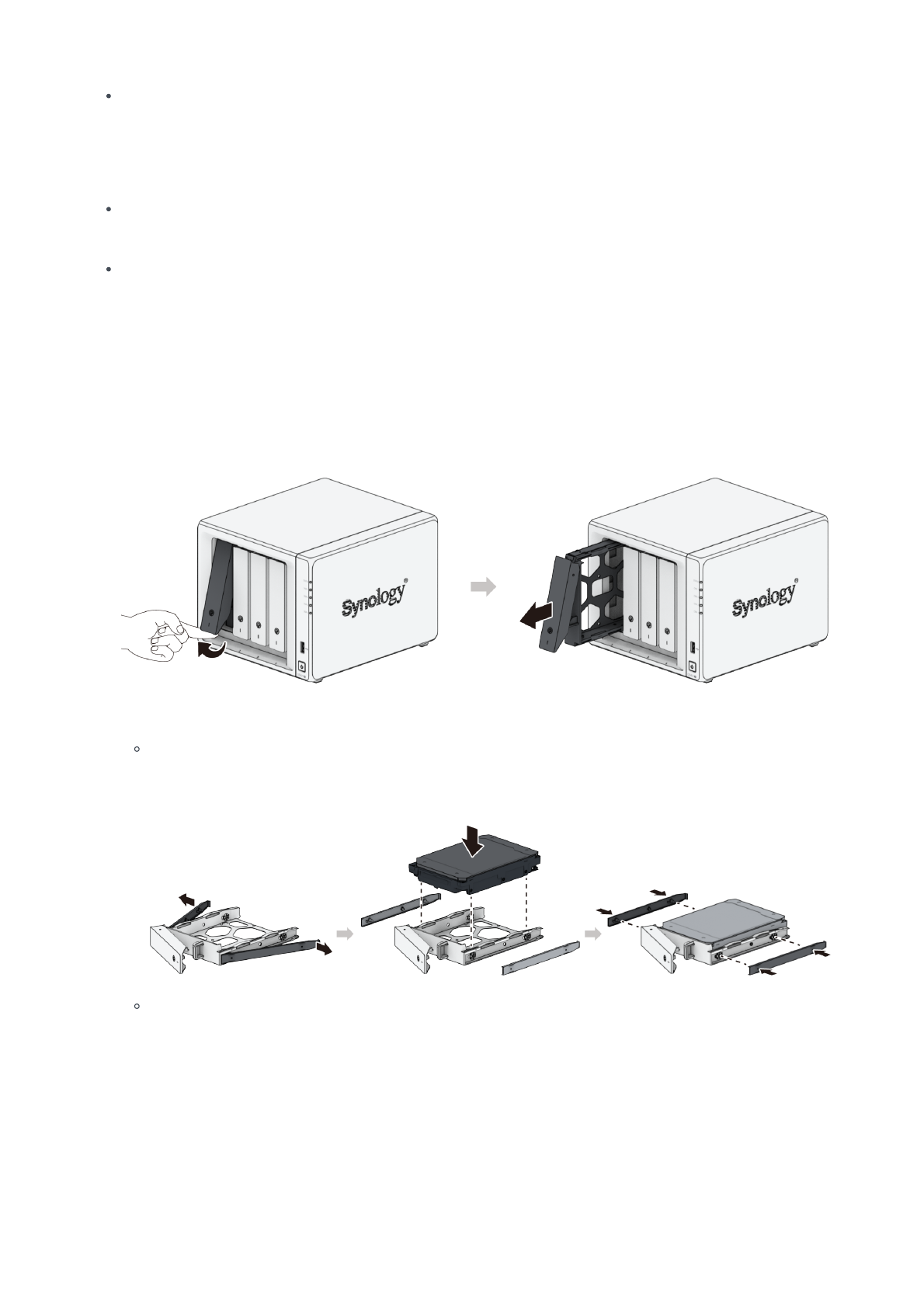 Synology®

Synology®