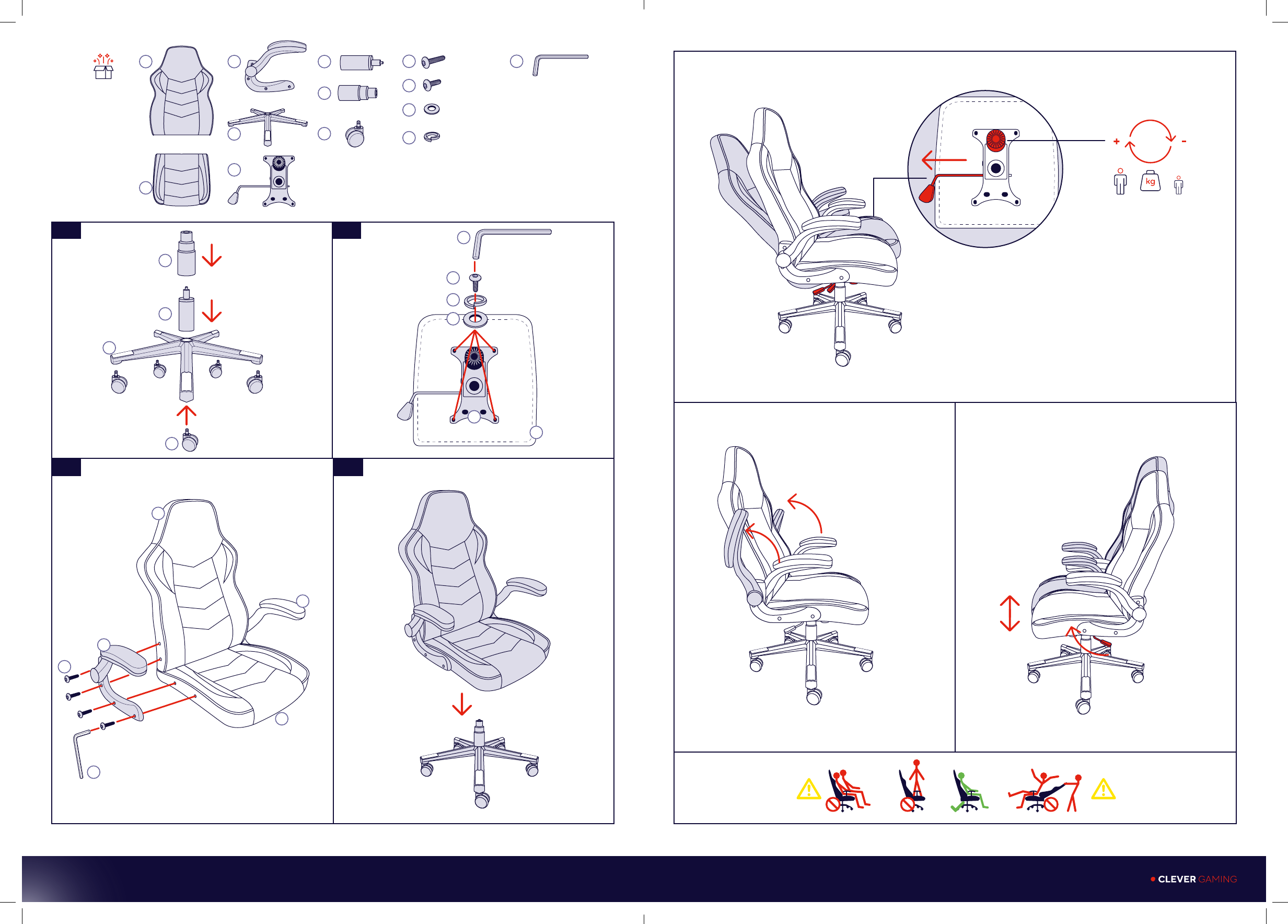 + -

kg

CLEVER GAMING