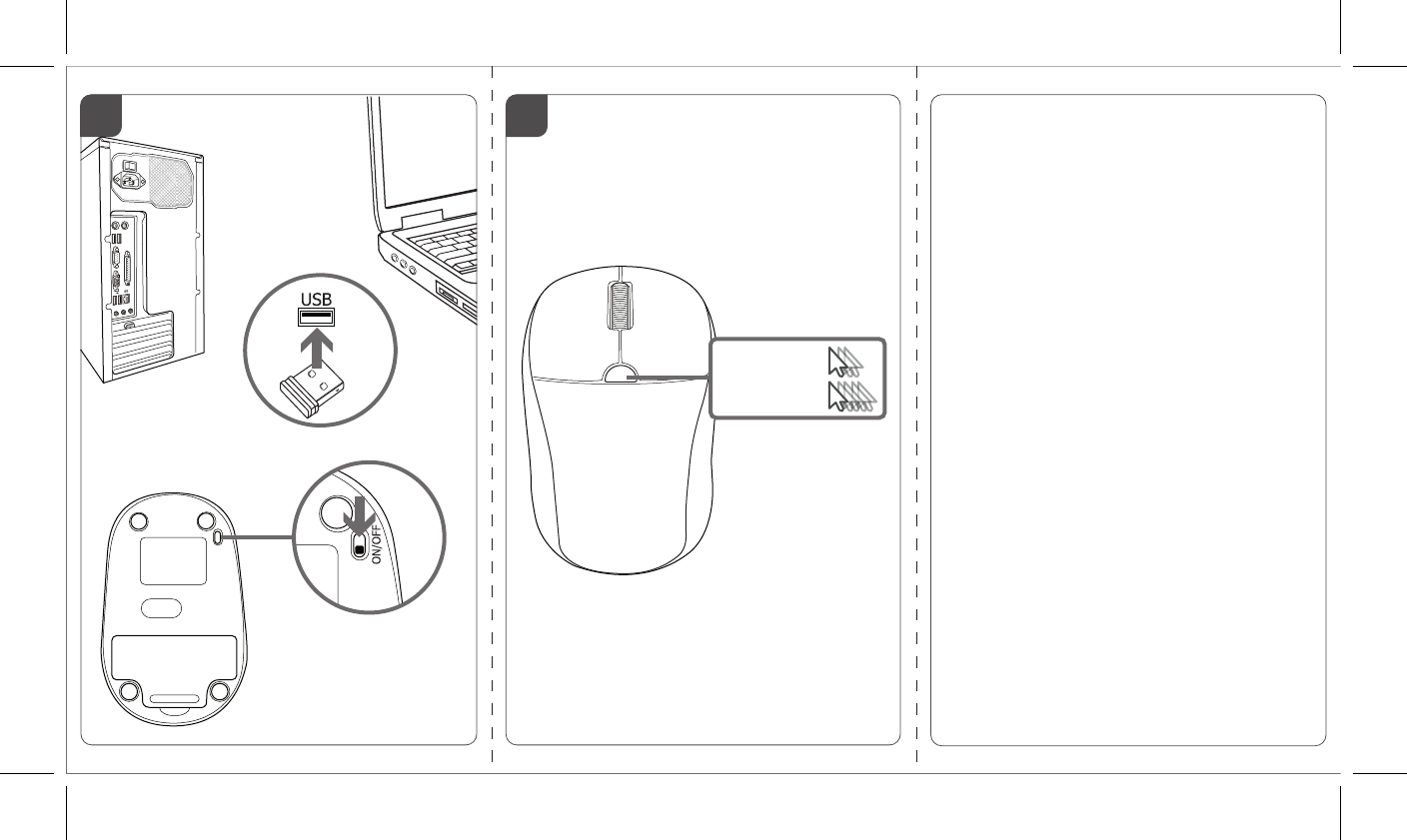 USB

ON/OFF