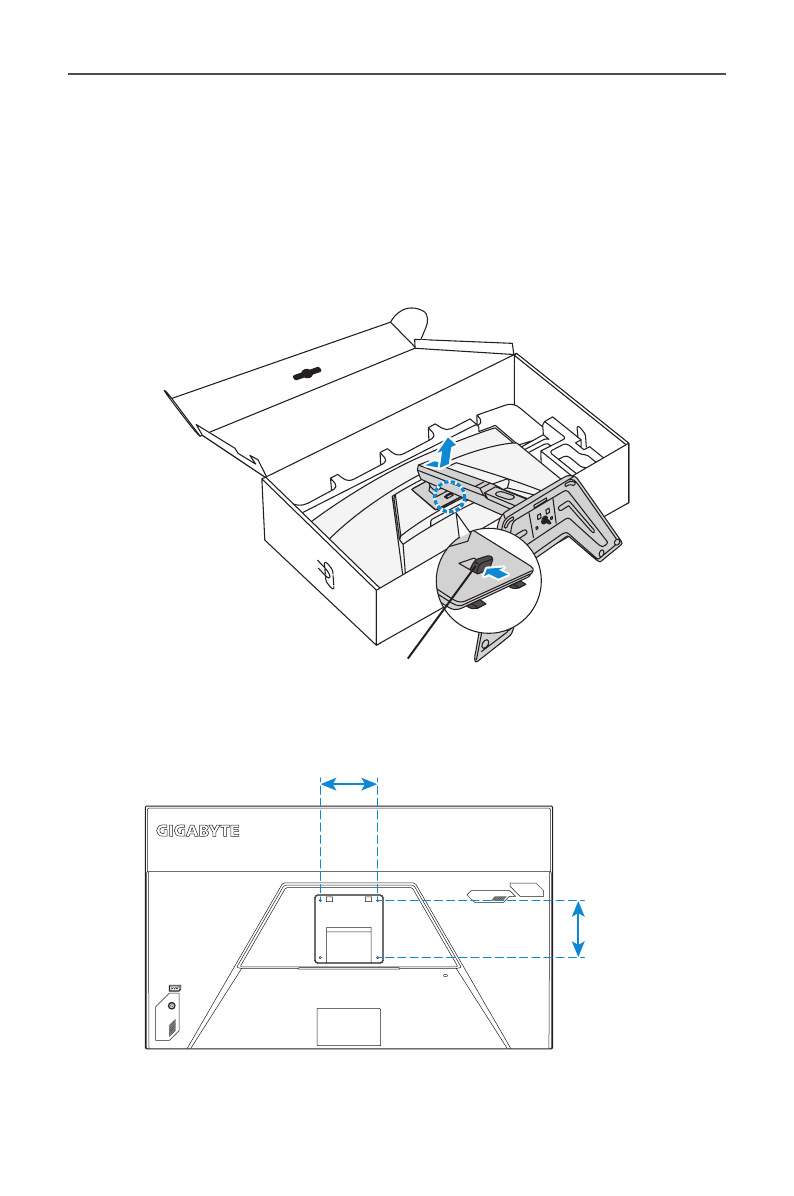 GIGABYTE