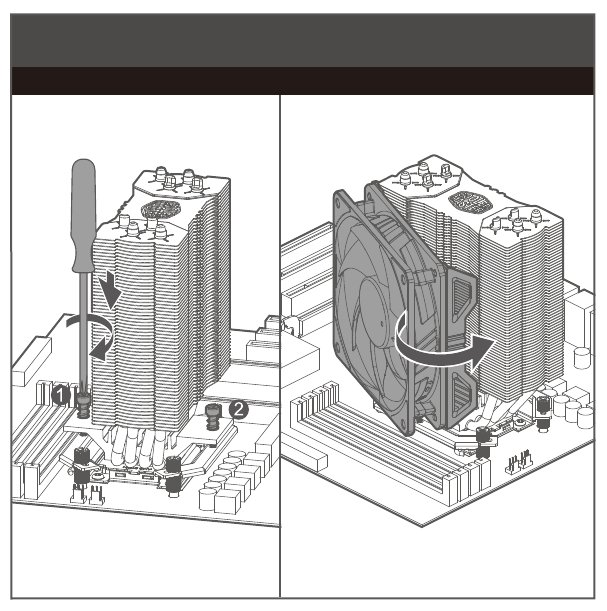 1
2