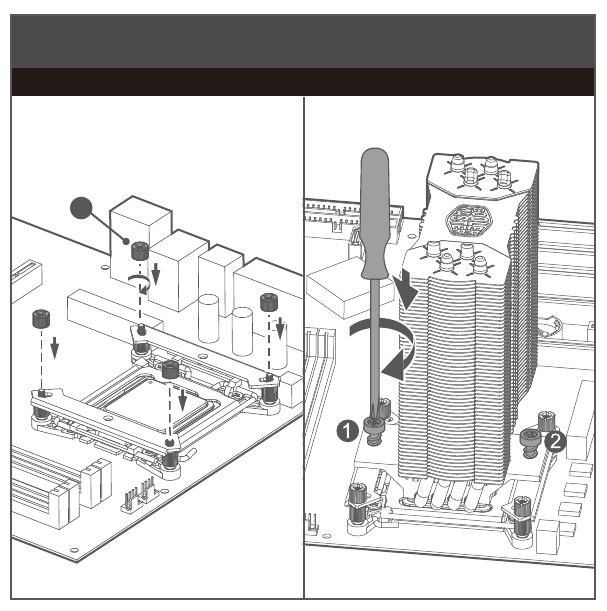 1

2