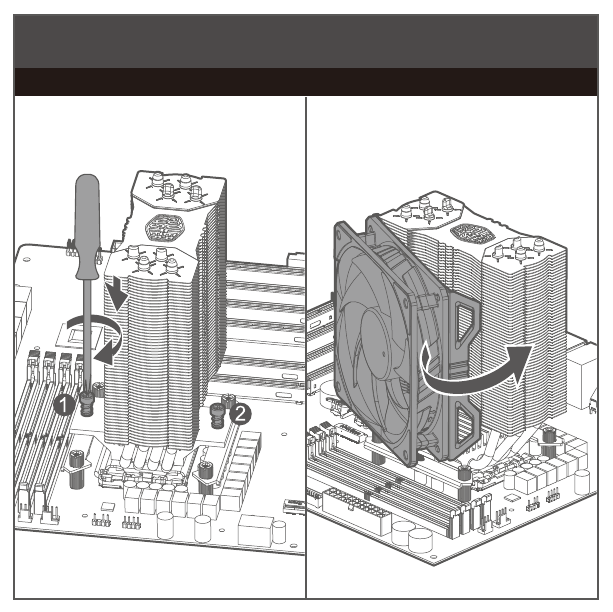 1
2