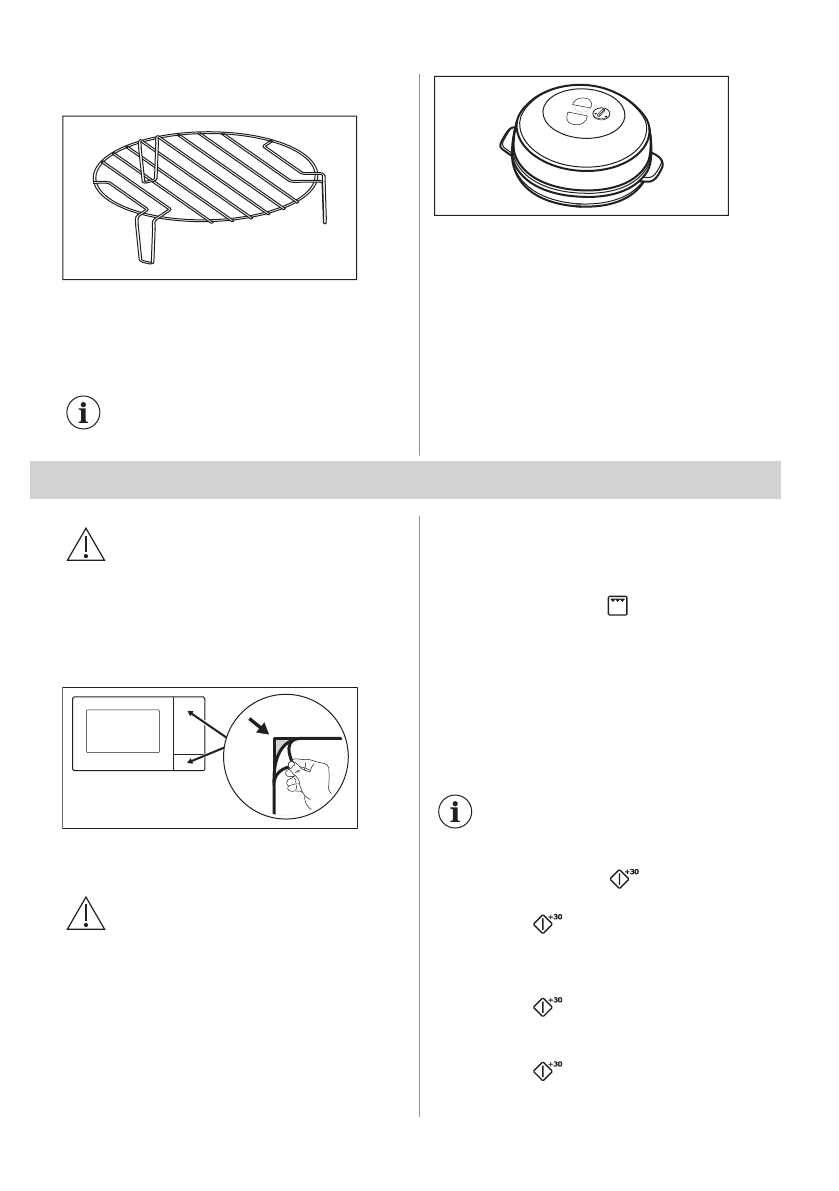 +30

+30

+30

+30