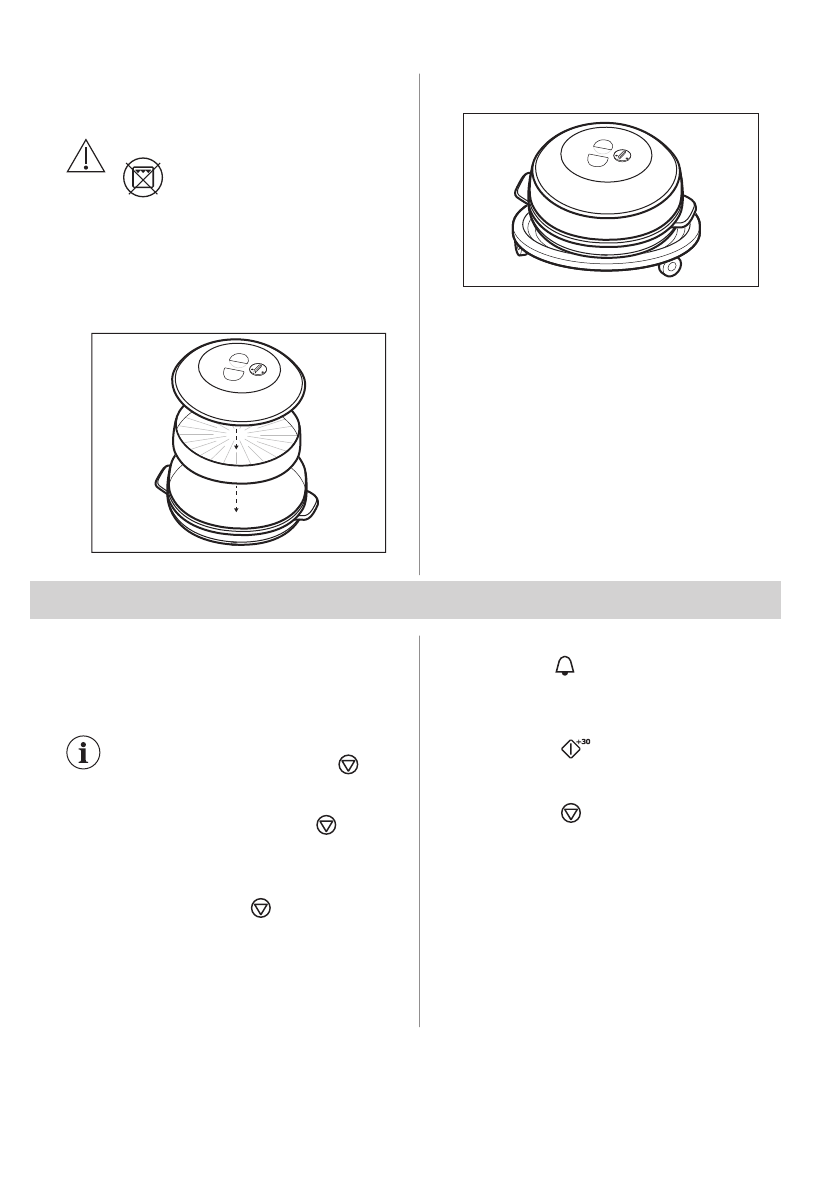 +30