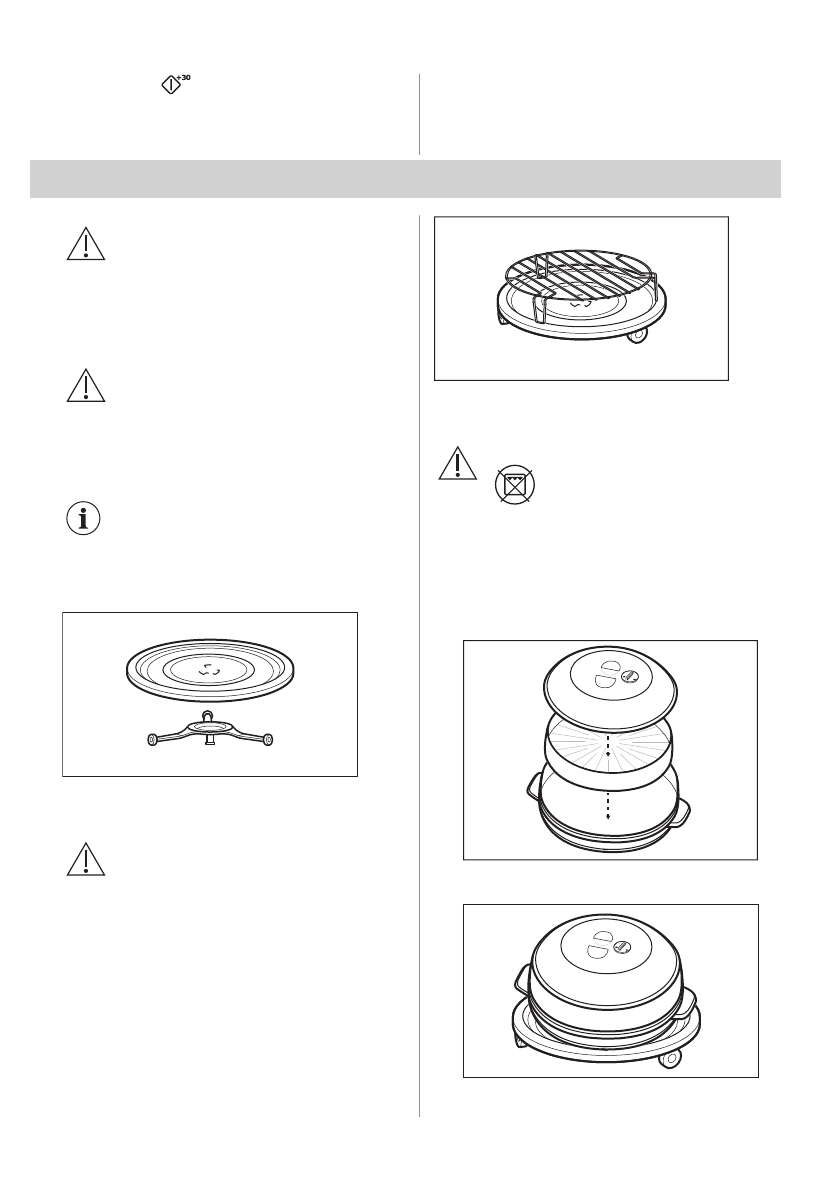 +30