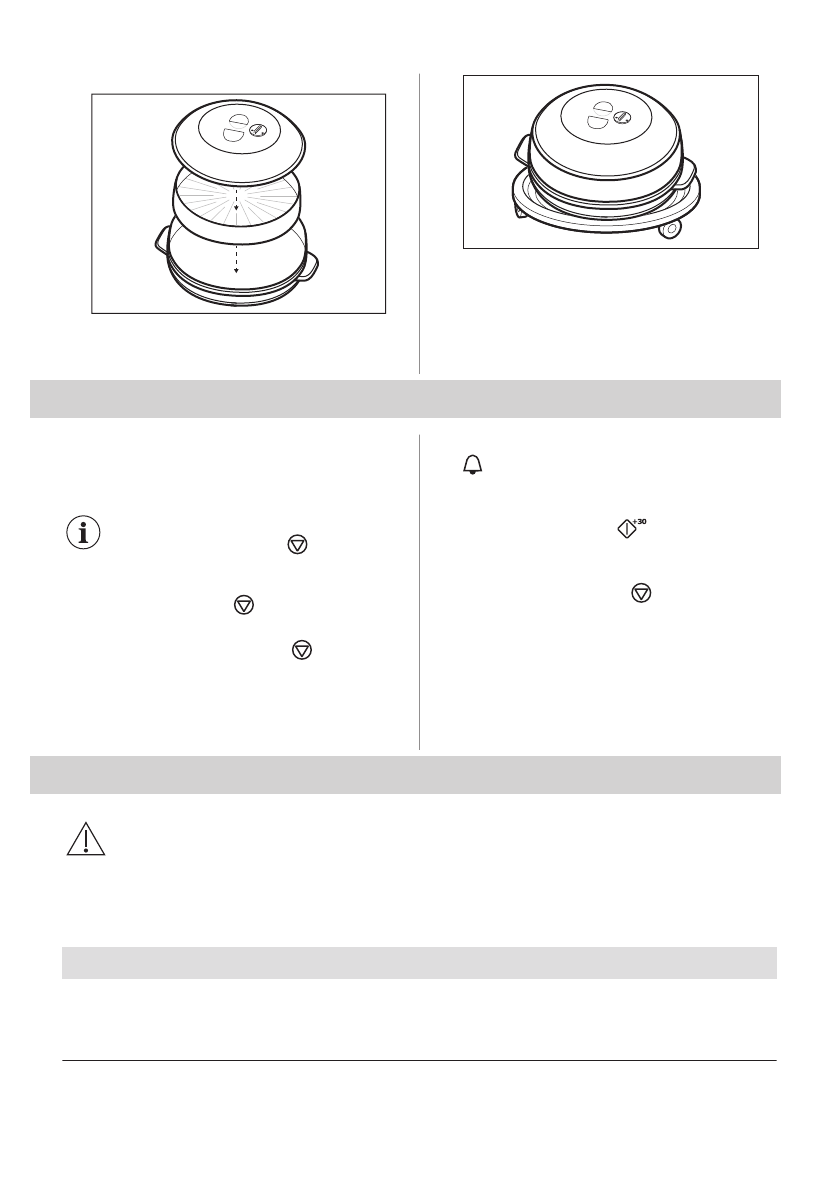 +30