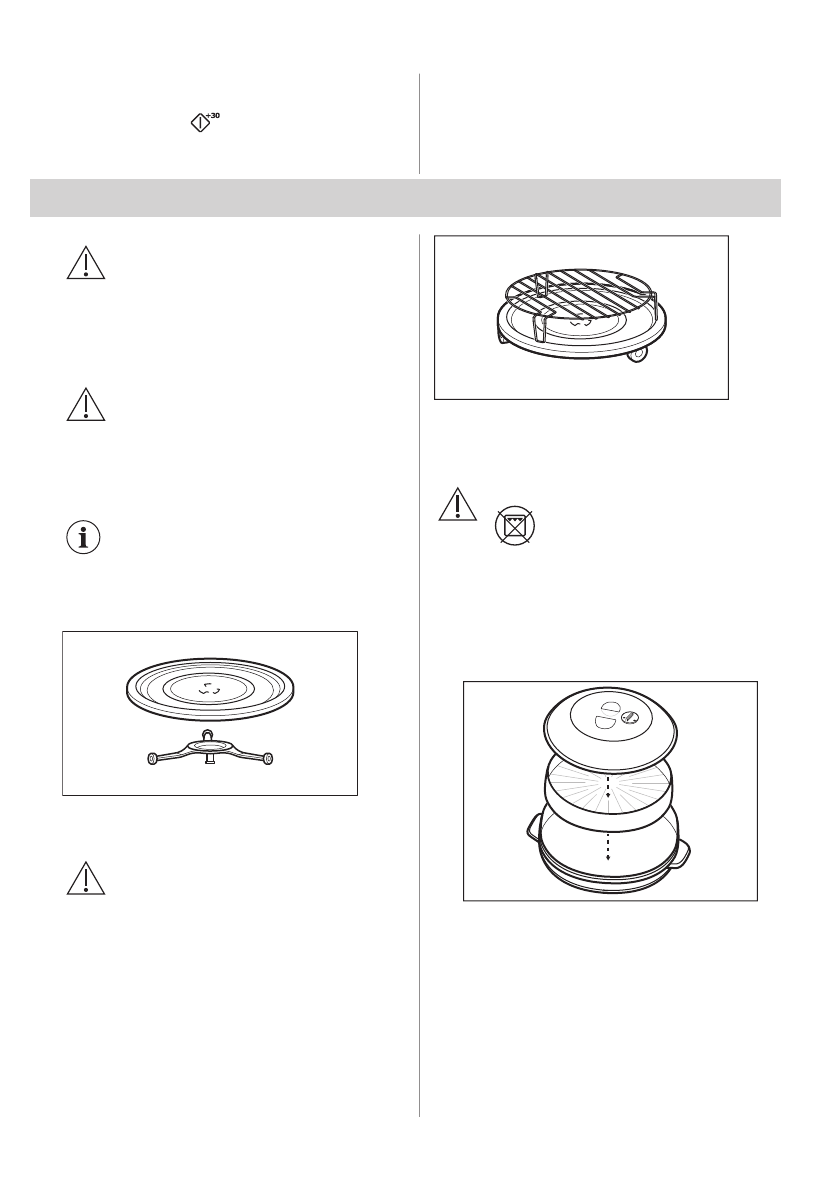 +30