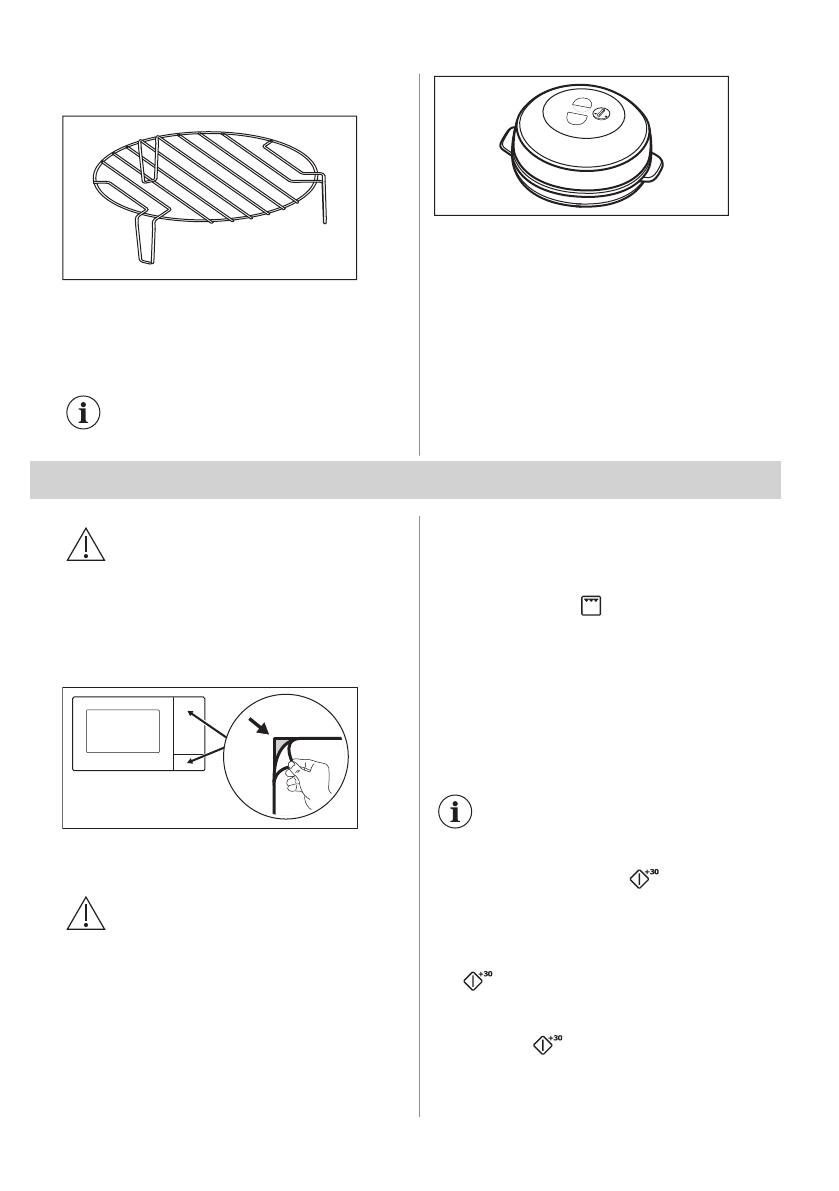 +30

+30

+30