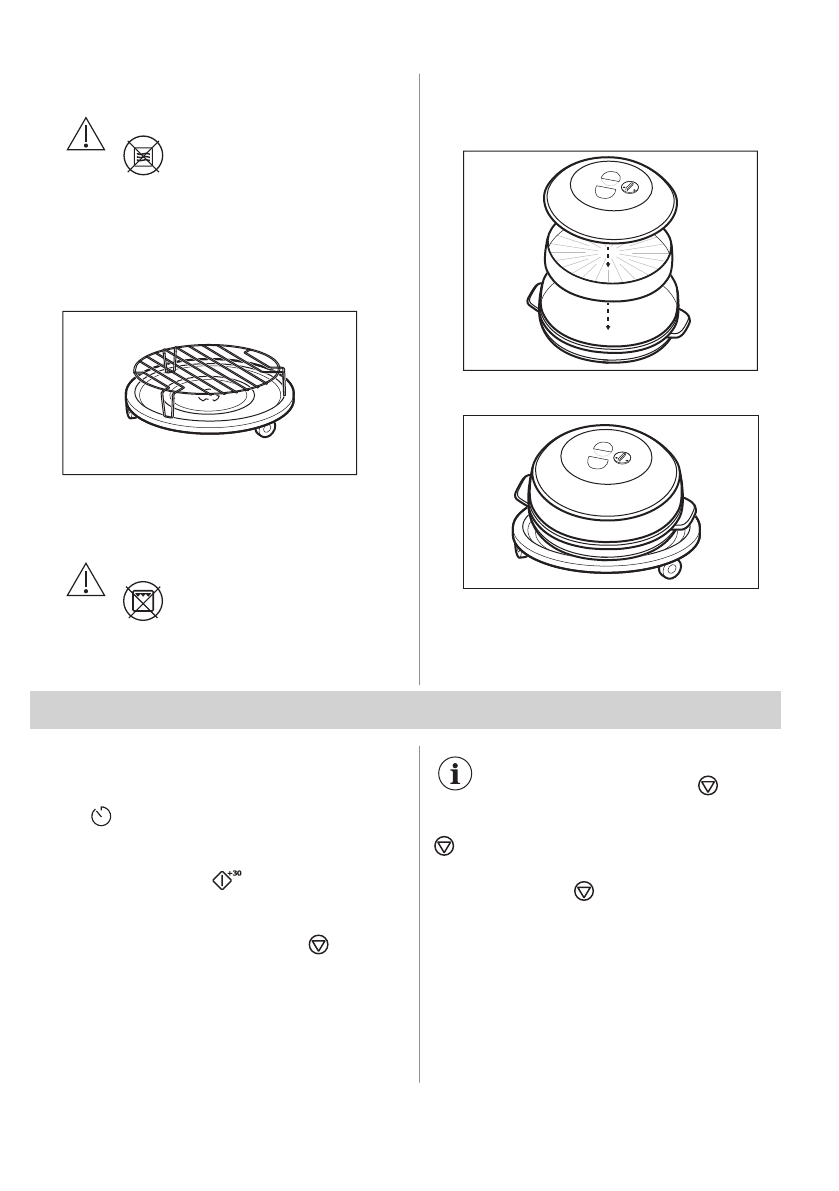 +30