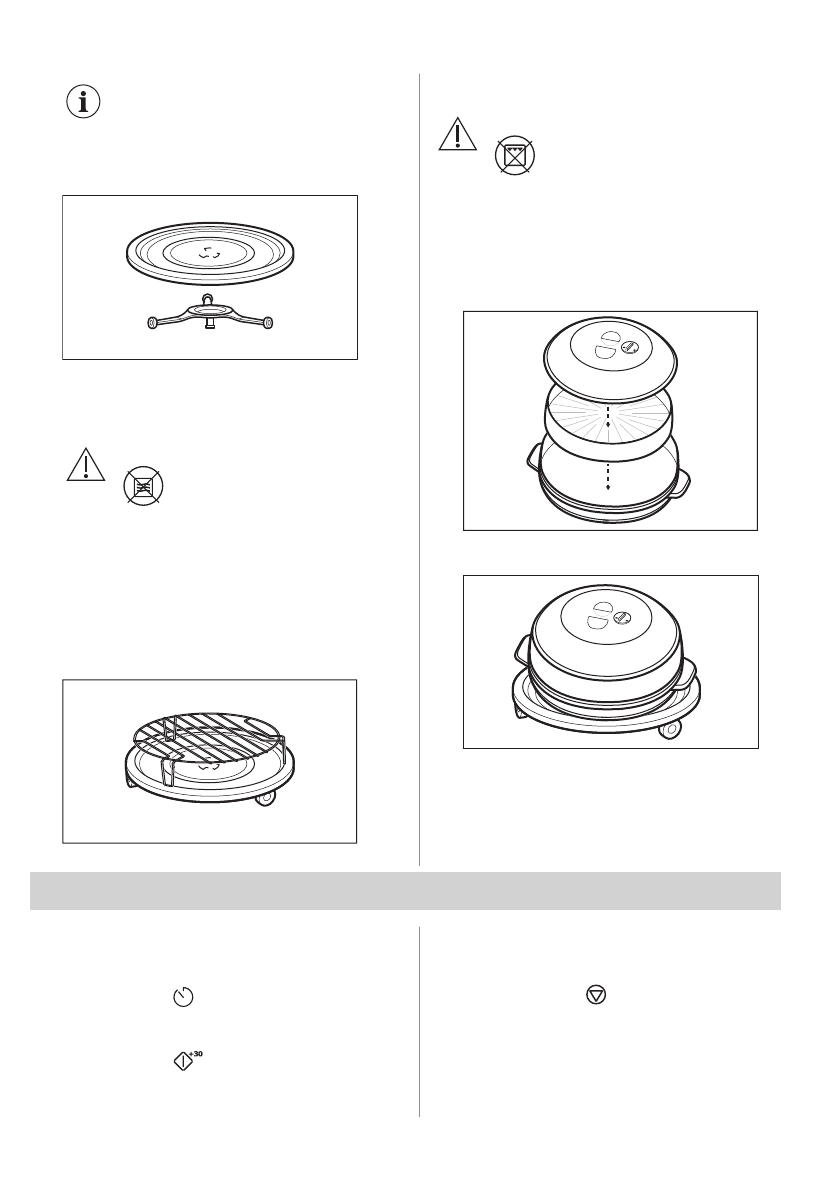 +30