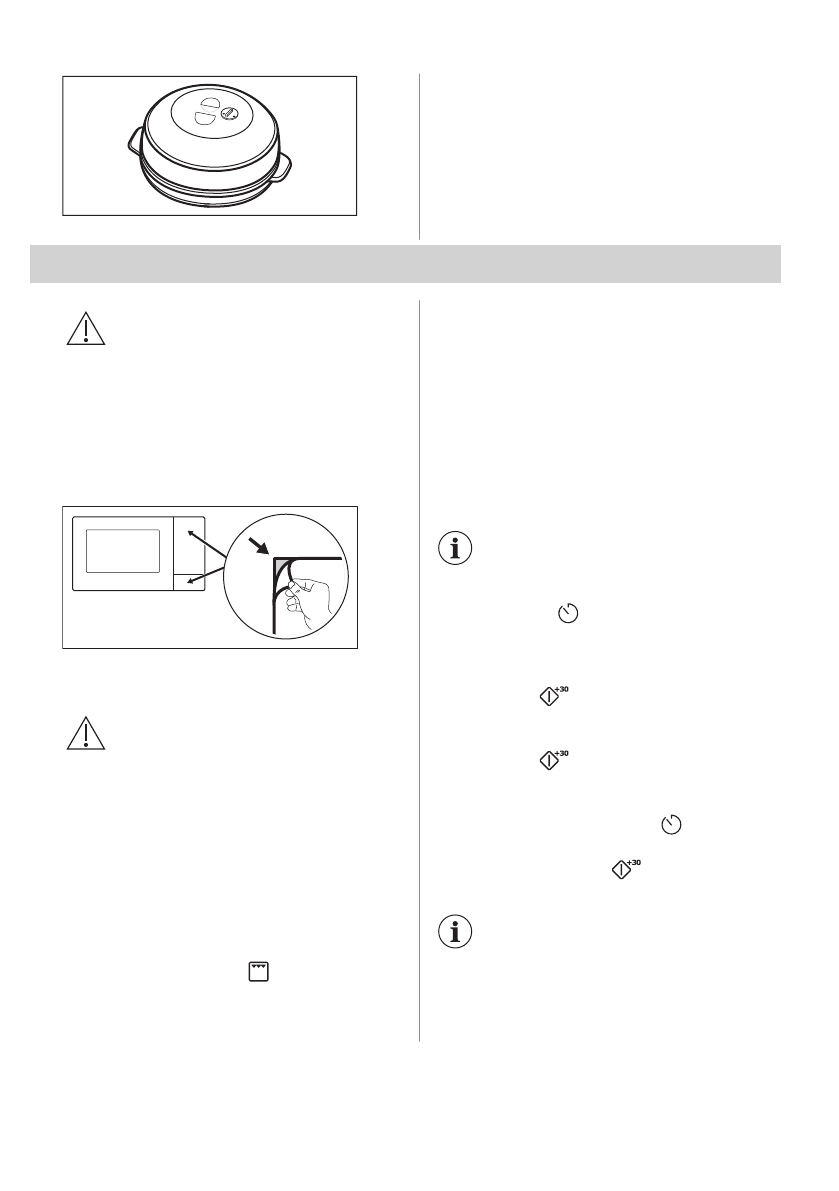 +30

+30

+30