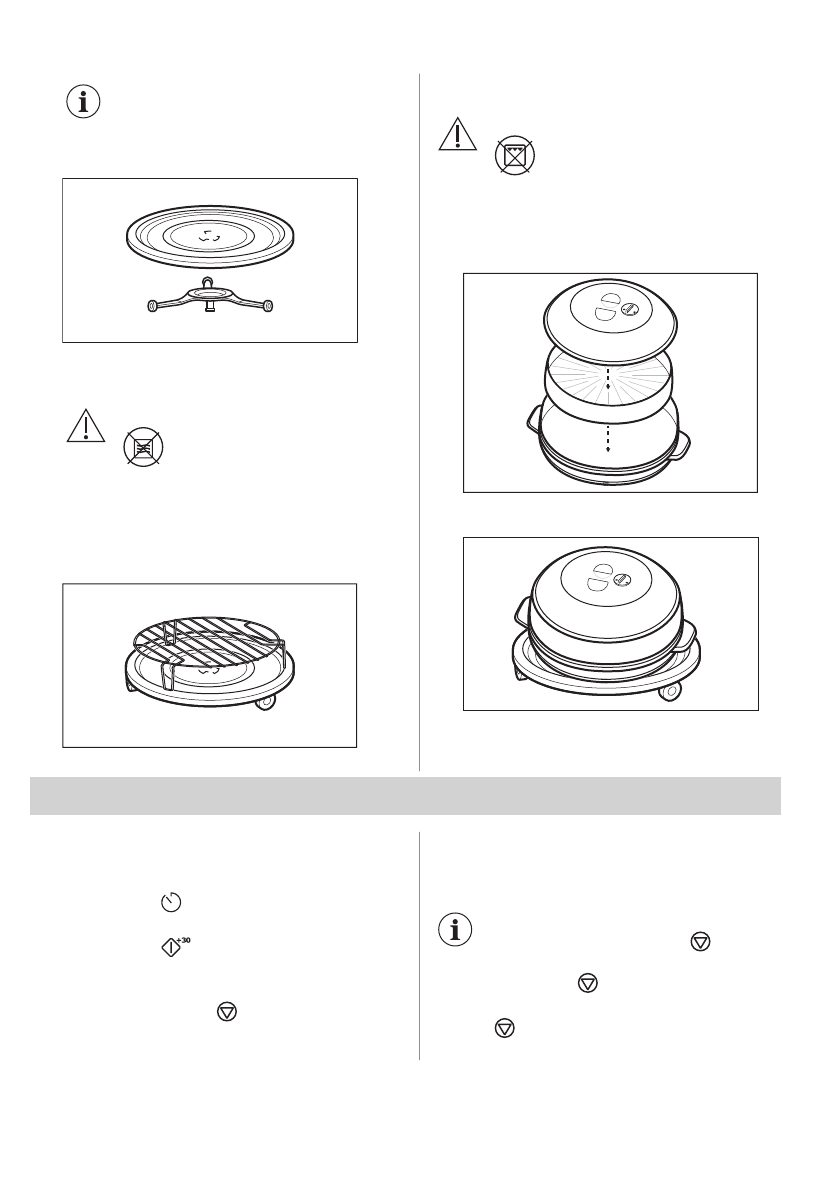 +30