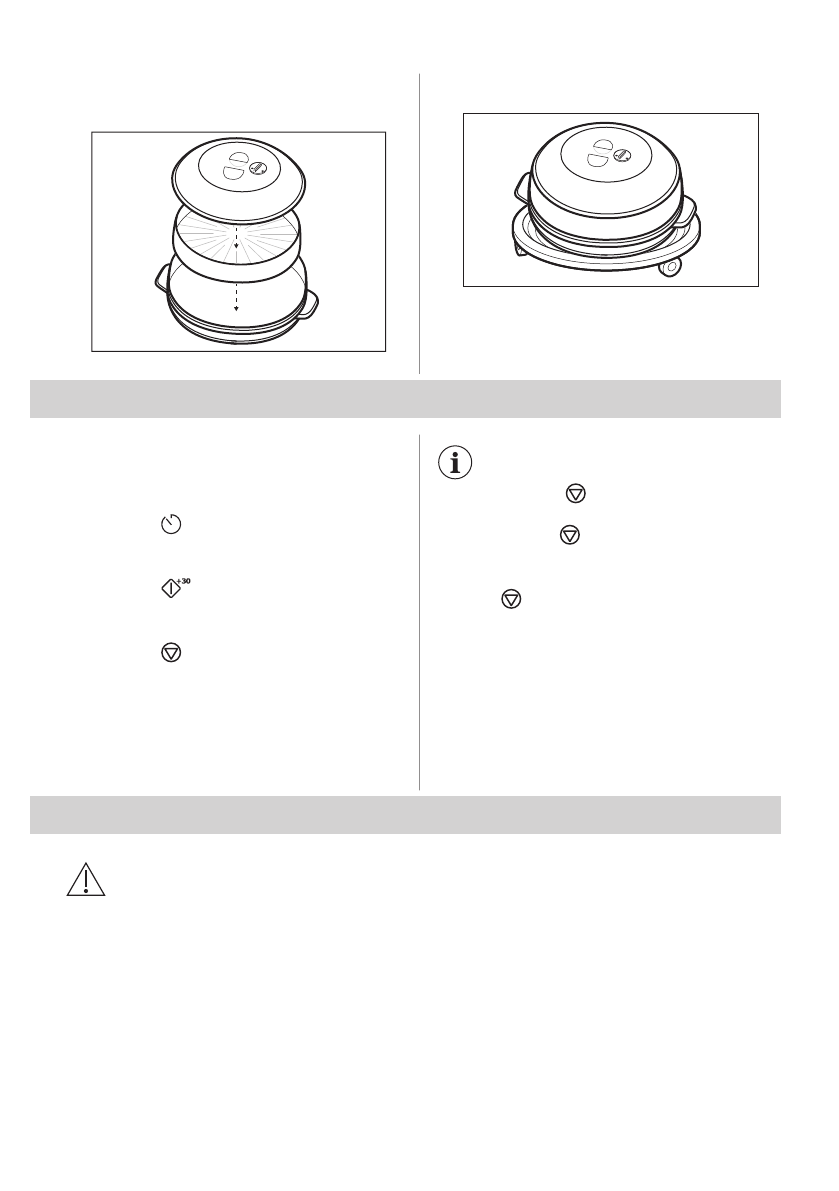 +30