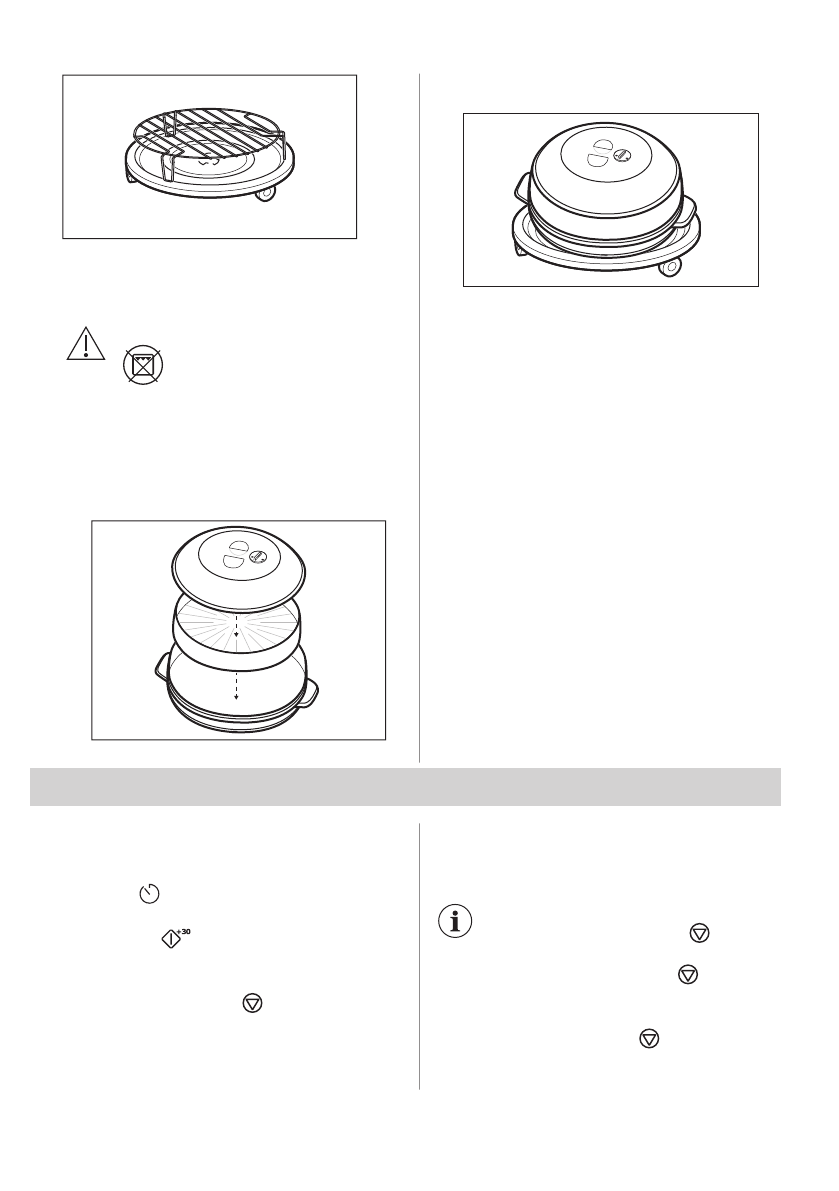 +30