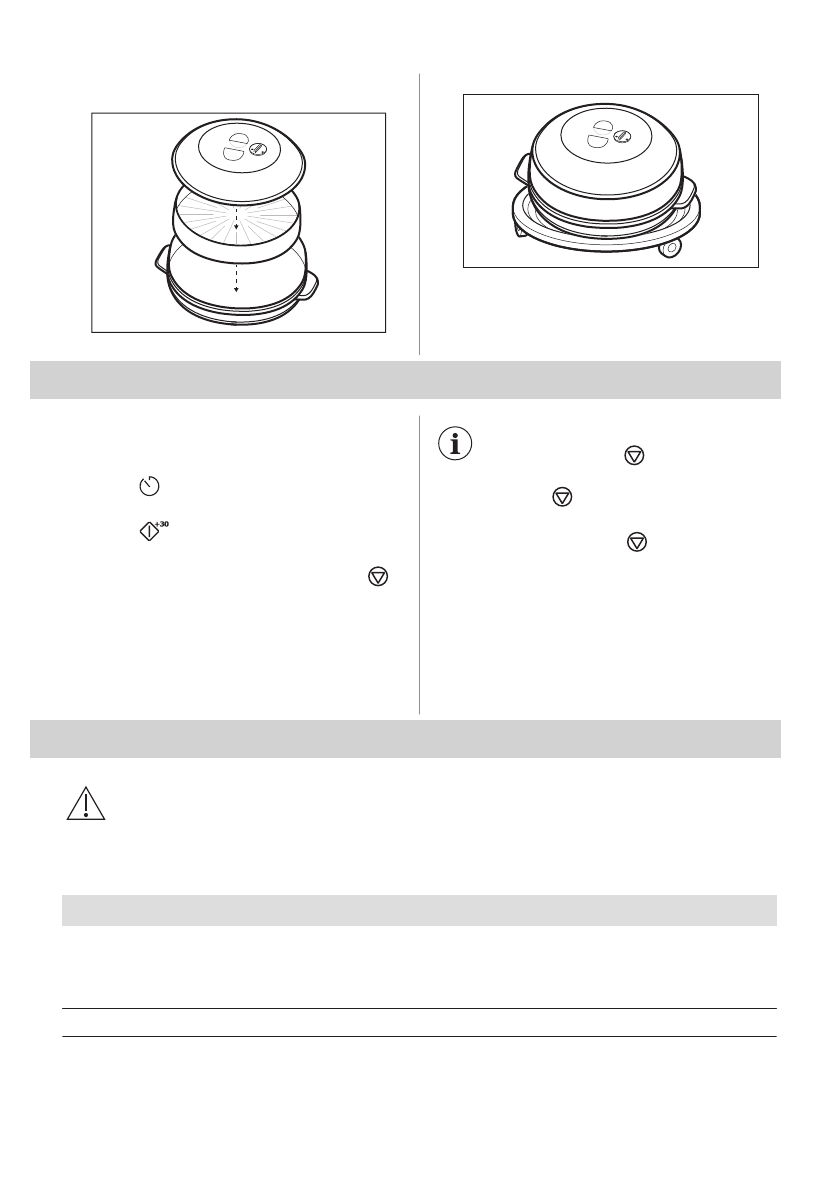 +30